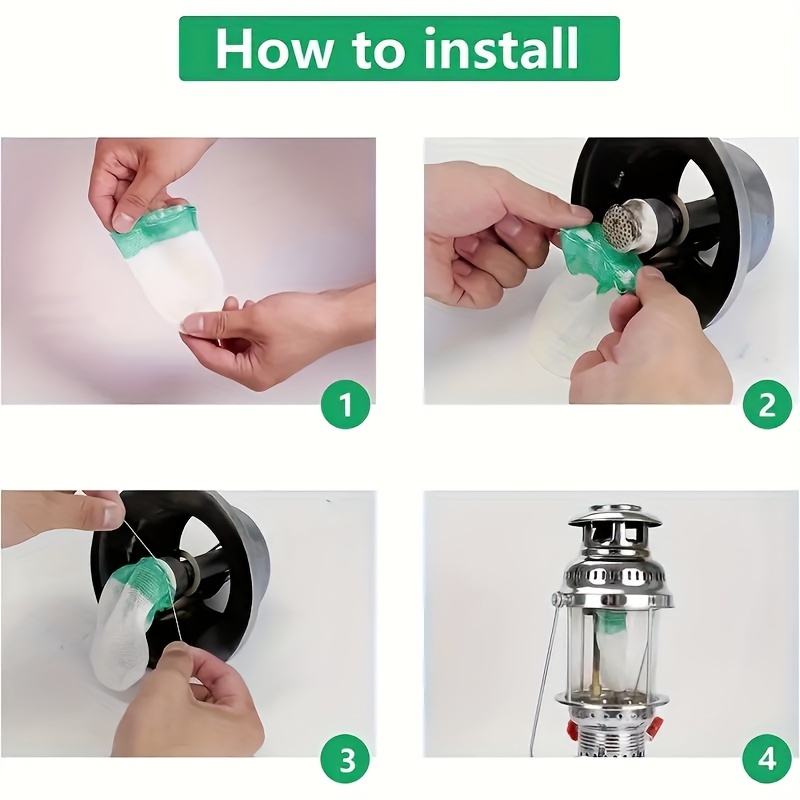 How to install

1

2

3

4