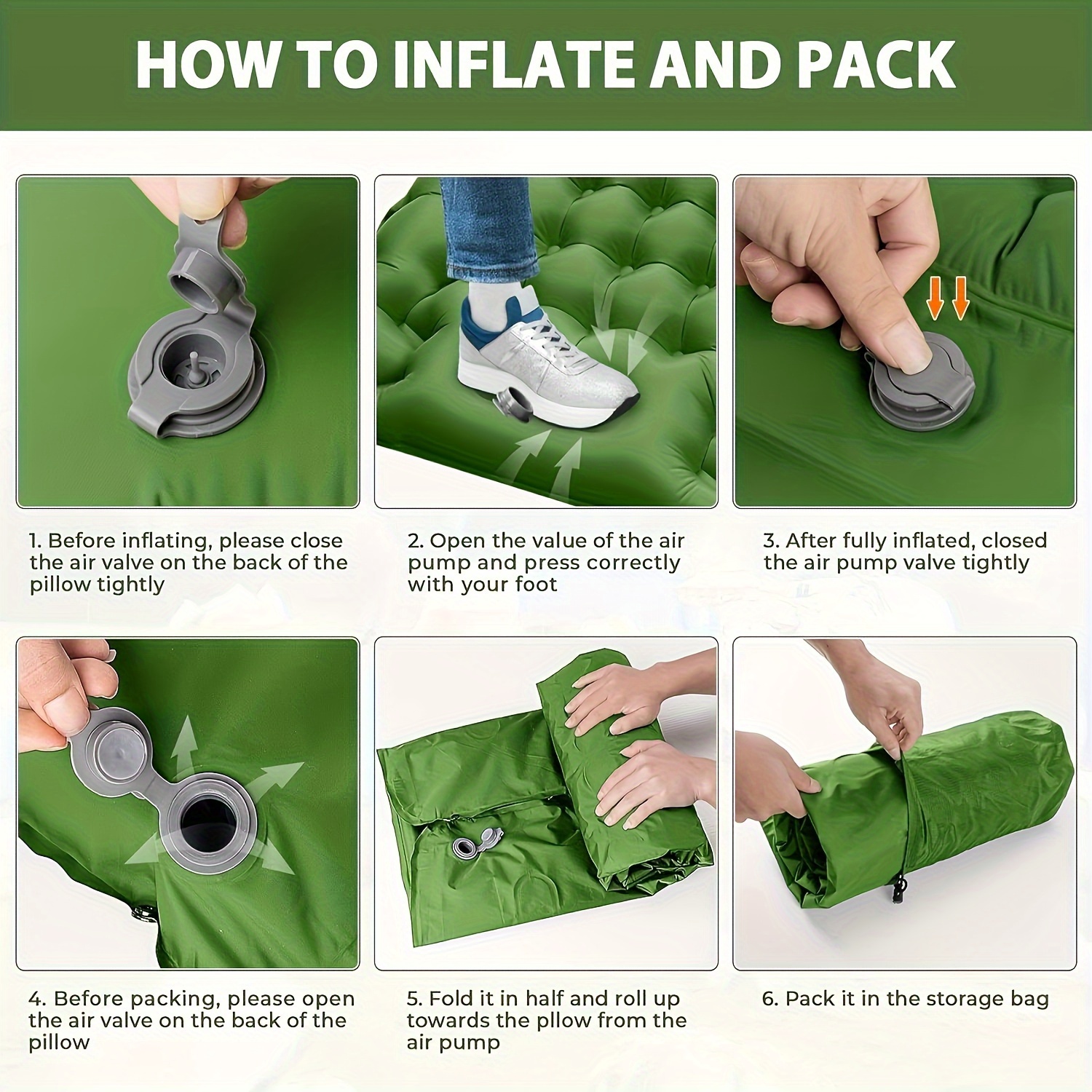 HOW TO INFLATE AND PACK

1. Before inflating, please close the air valve on the back of the pillow tightly

2. Open the value of the air pump and press correctly with your foot

3. After fully inflated, closed the air pump valve tightly

4. Before packing, please open the air valve on the back of the pillow

5. Fold it in half and roll up towards the pllow from the air pump

6. Pack it in the storage bag