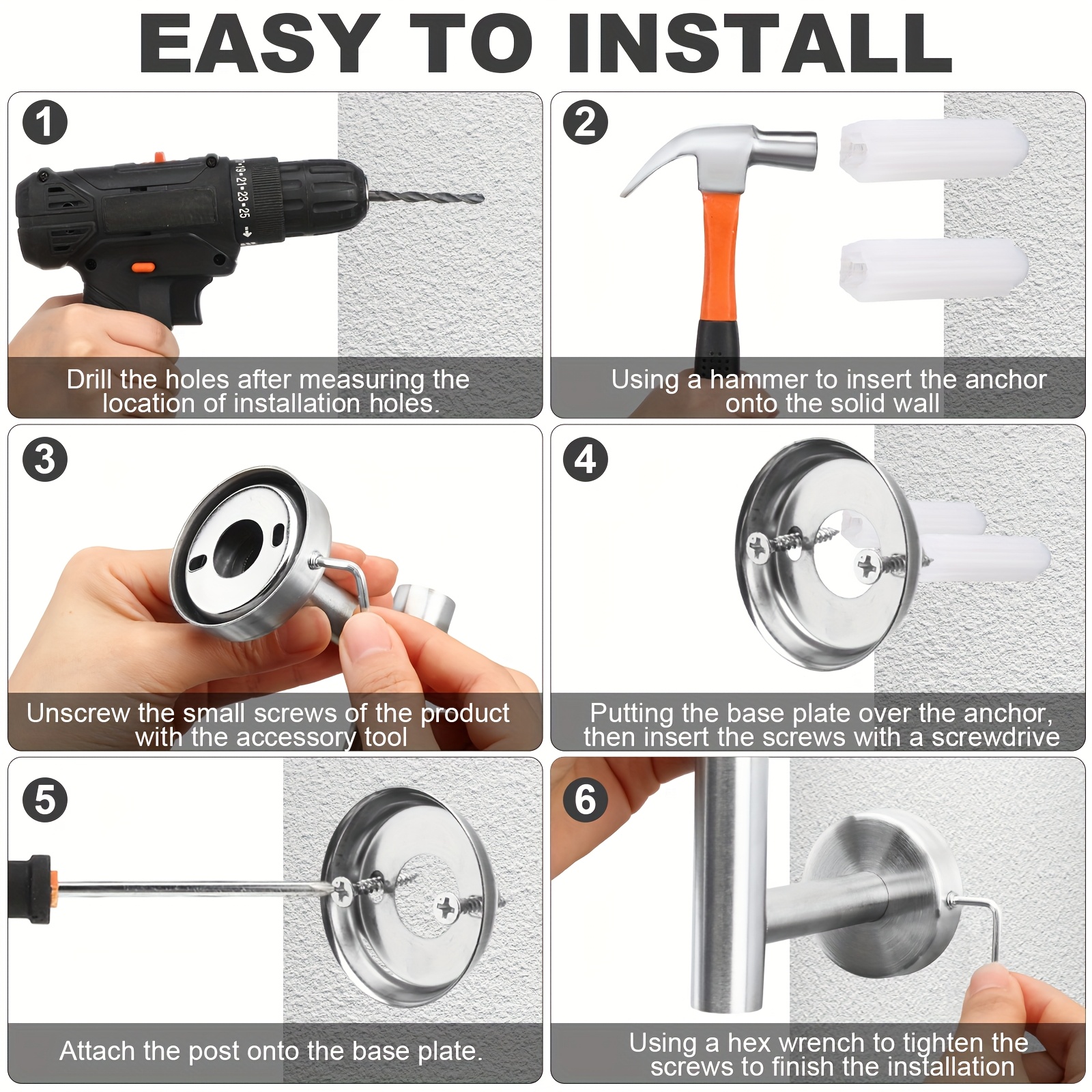 EASY TO INSTALL

1

Drill the holes after measuring the location of installation holes.

2

Using a hammer to insert the anchor onto the solid wall

3

Unscrew the small screws of the product with the accessory tool

4

Putting the base plate over the anchor, then insert the screws with a screwdrive

5

Attach the post onto the base plate.

6

Using a hex wrench to tighten the screws to finish the installation