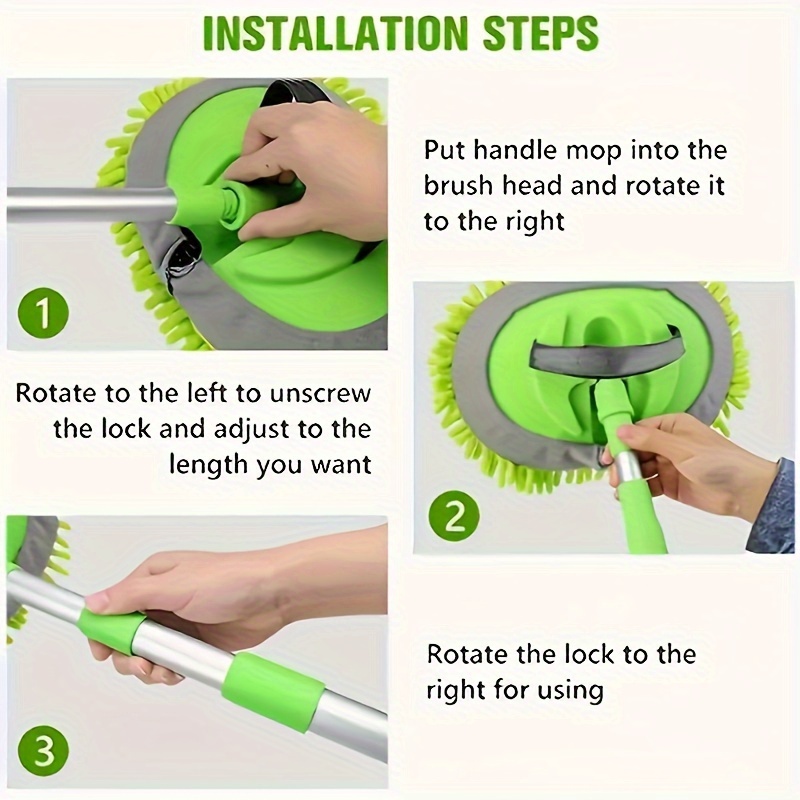 INSTALLATION STEPS

1

Put handle mop into the brush head and rotate it to the right

Rotate to the left to unscrew the lock and adjust to the length you want

2

3

Rotate the lock to the right for using