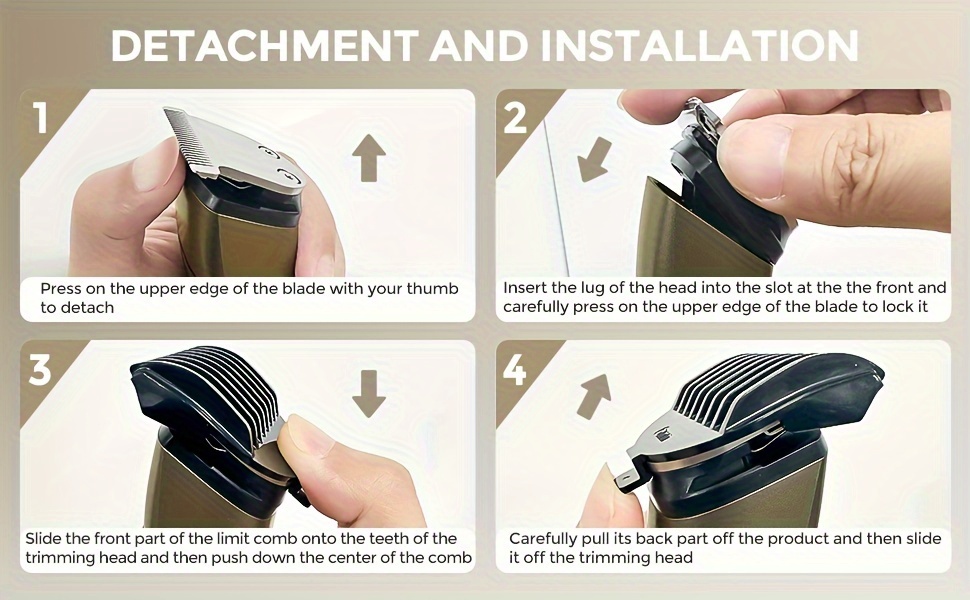 DETACHMENT AND INSTALLATION

1

Press on the upper edge of the blade with your thumb to detach

2

Insert the lug of the head into the slot at the the front and carefully press on the upper edge of the blade to lock it

3

Slide the front part of the limit comb onto the teeth of the trimming head and then push down the center of the comb

4

Carefully pull its back part off the product and then slide it off the trimming head