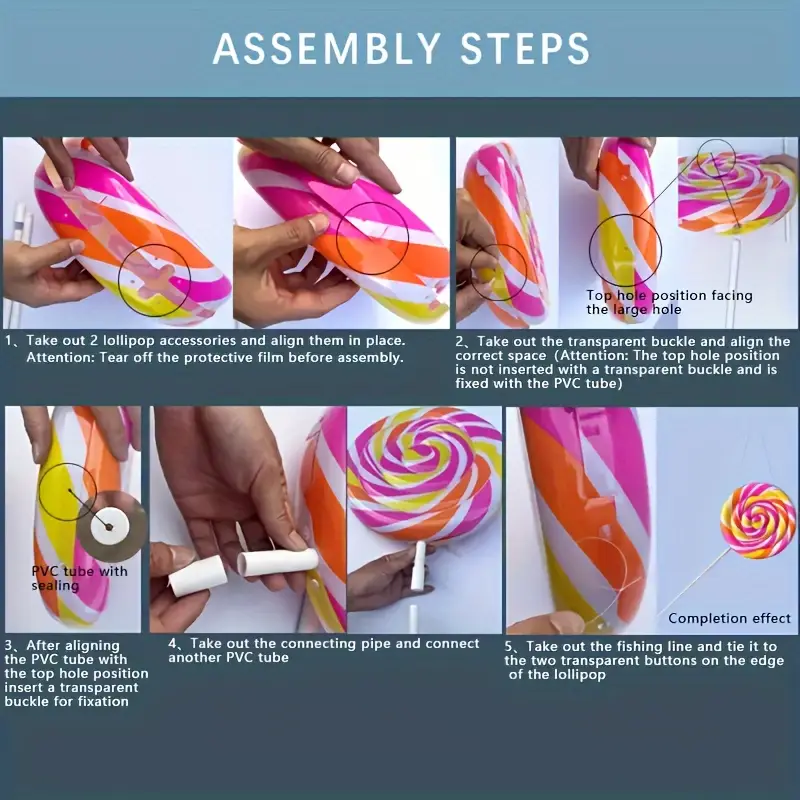 ASSEMBLY STEPS

Top hole position facing the large hole

1、Take out 2 lollipop accessories and align them in place. Attention: Tear off the protective film before assembly.

2、Take out the transparent buckle and align the correct space (Attention: The top hole position is not inserted with a transparent buckle and is fixed with the PVC tube)

PVC tube with sealing

Completion effect

3、After aligning the PVC tube with the top hole position insert a transparent buckle for fixation

4、Take out the connecting pipe and connect another PVC tube

5、Take out the fishing line and tie it to the two transparent buttons on the edge of the lollipop