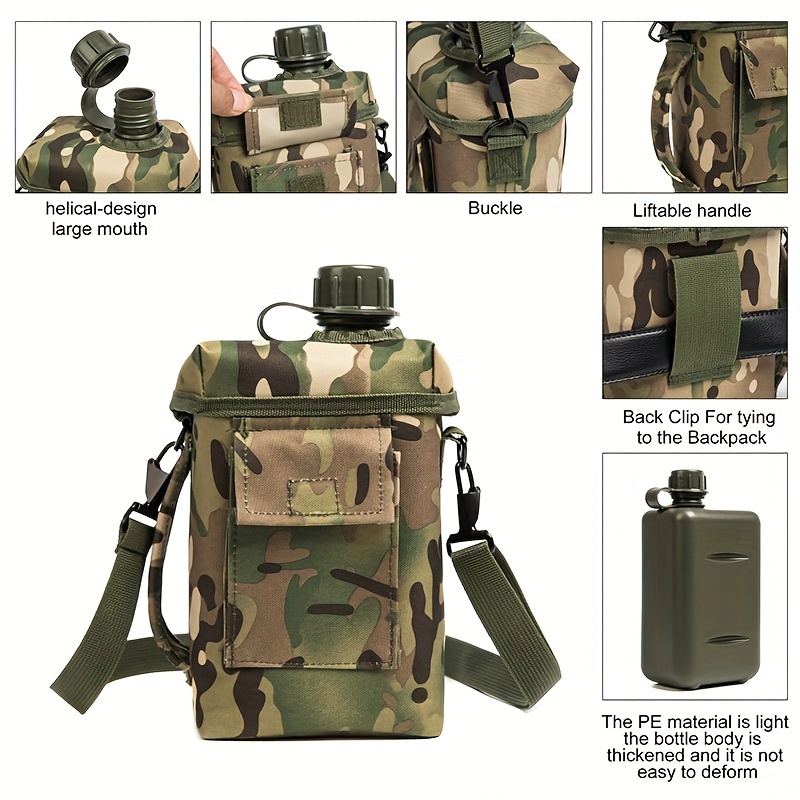 helical-design large mouth

Buckle

Liftable handle

Back Clip For tying to the Backpack

The PE material is light the bottle body is thickened and it is not easy to deform