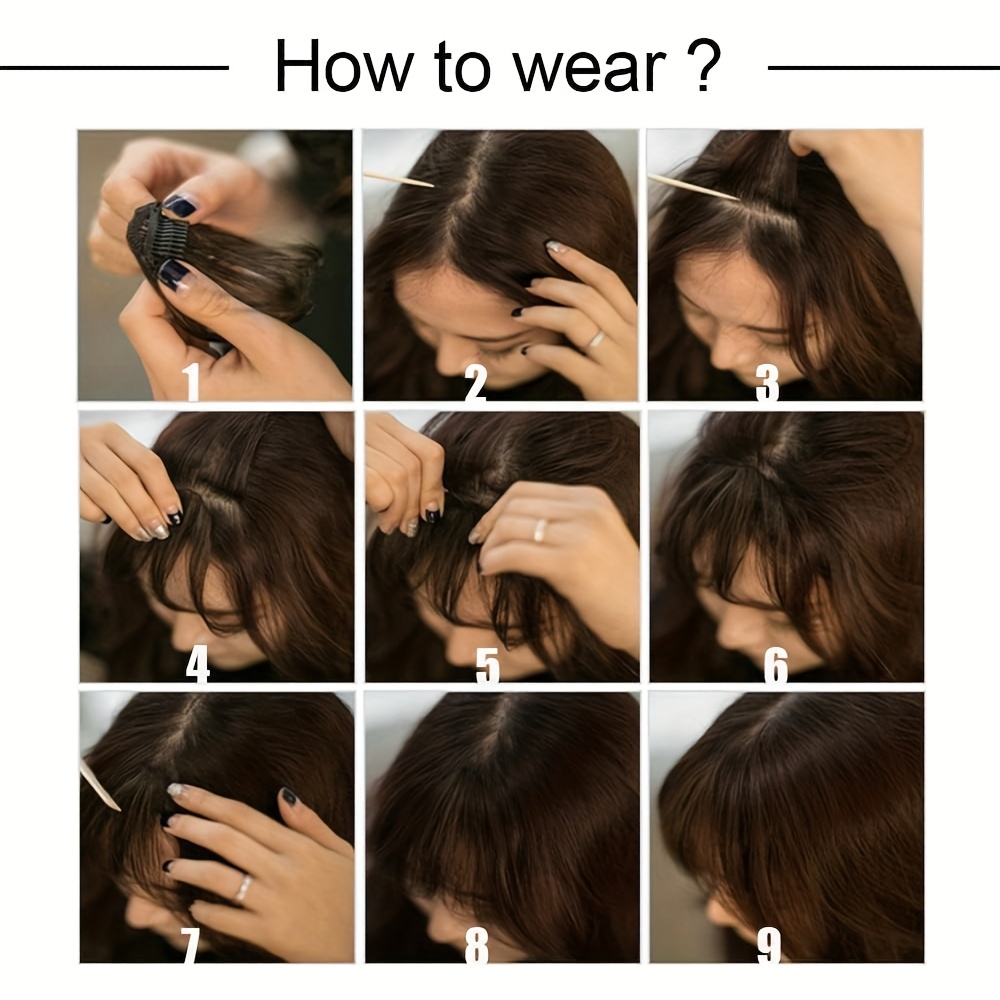 How to wear ?

1

2

3

4

5

6

7

8

9