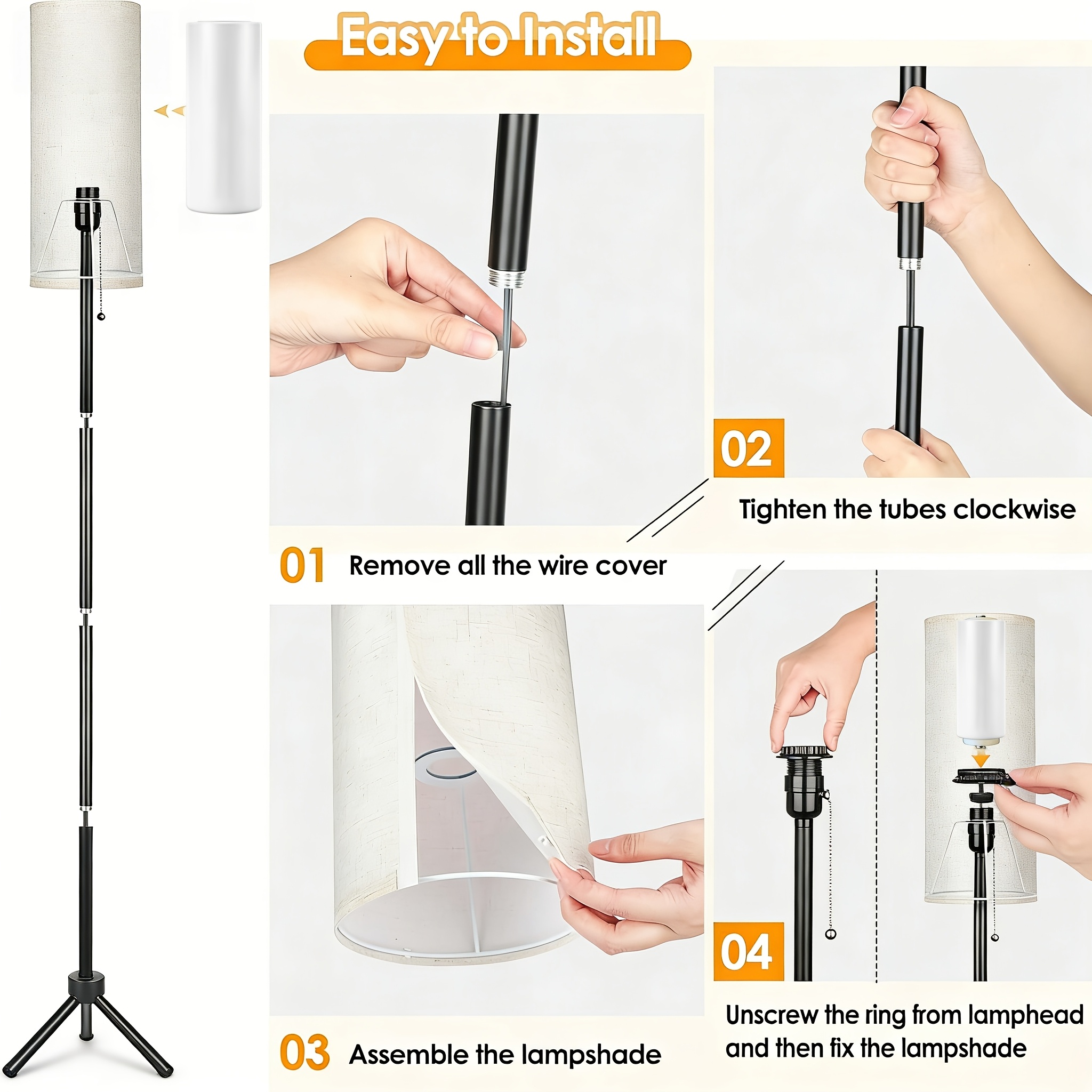 Easy to Install

01 Remove all the wire cover

02

Tighten the tubes clockwise

03 Assemble the lampshade

04

Unscrew the ring from lamphead and then fix the lampshade