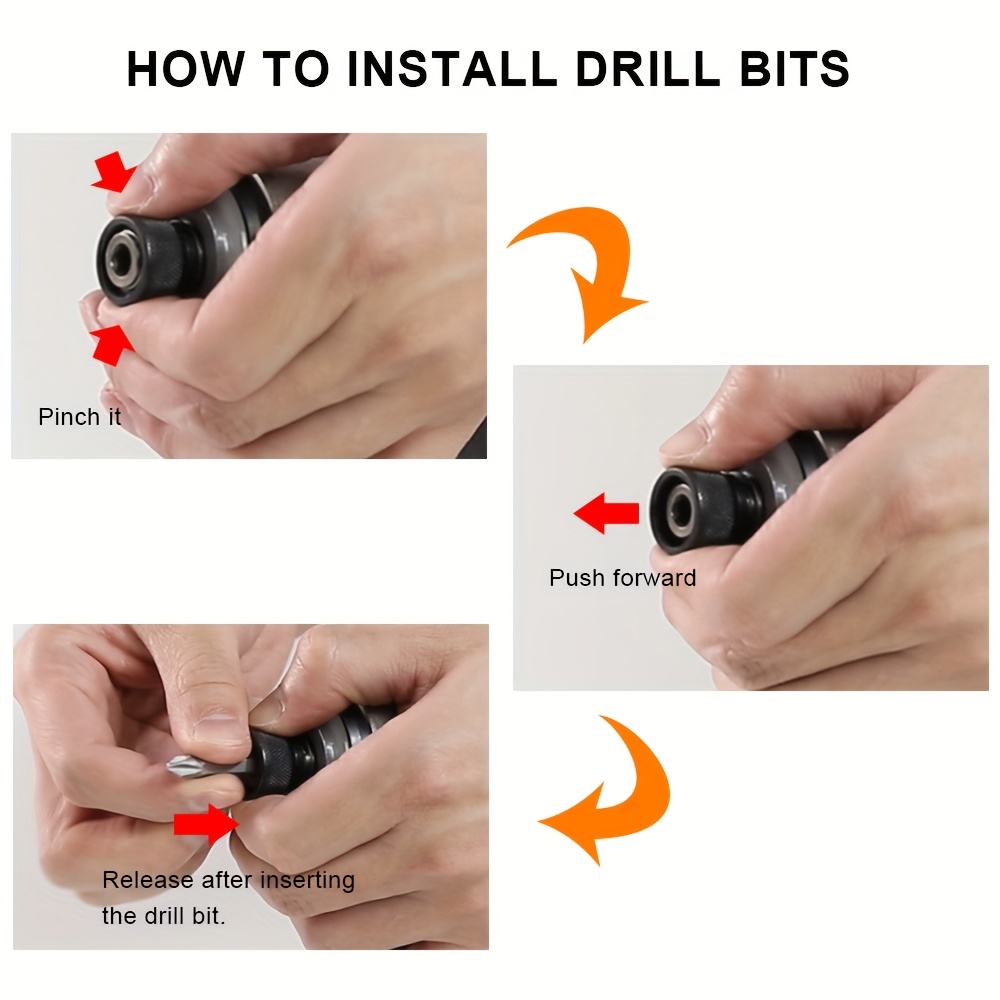 HOW TO INSTALL DRILL BITS

Pinch it

Push forward

Release after inserting the drill bit.