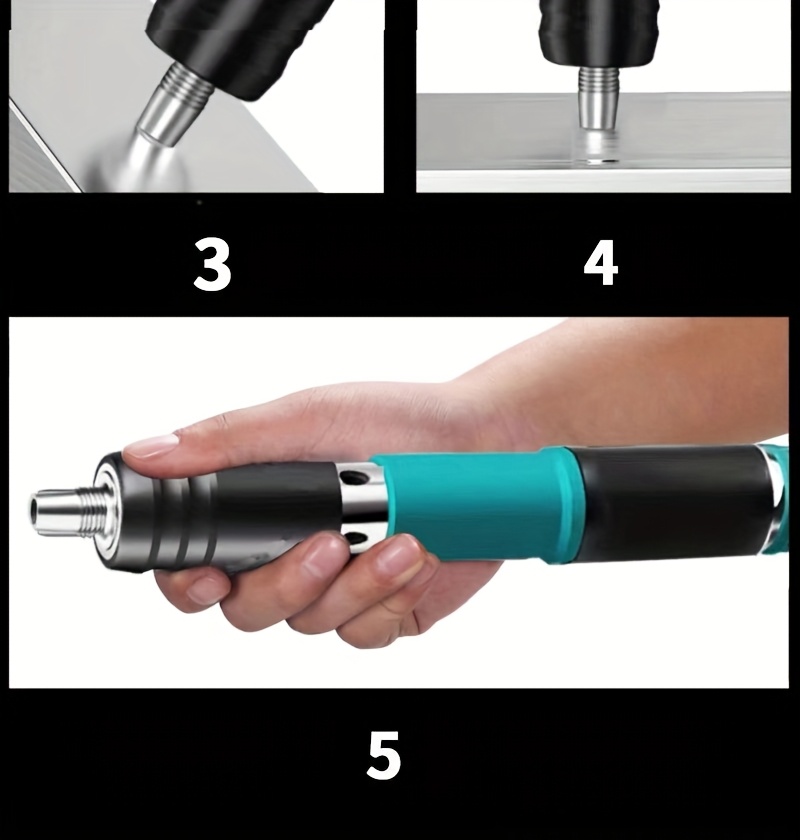 3

4

5