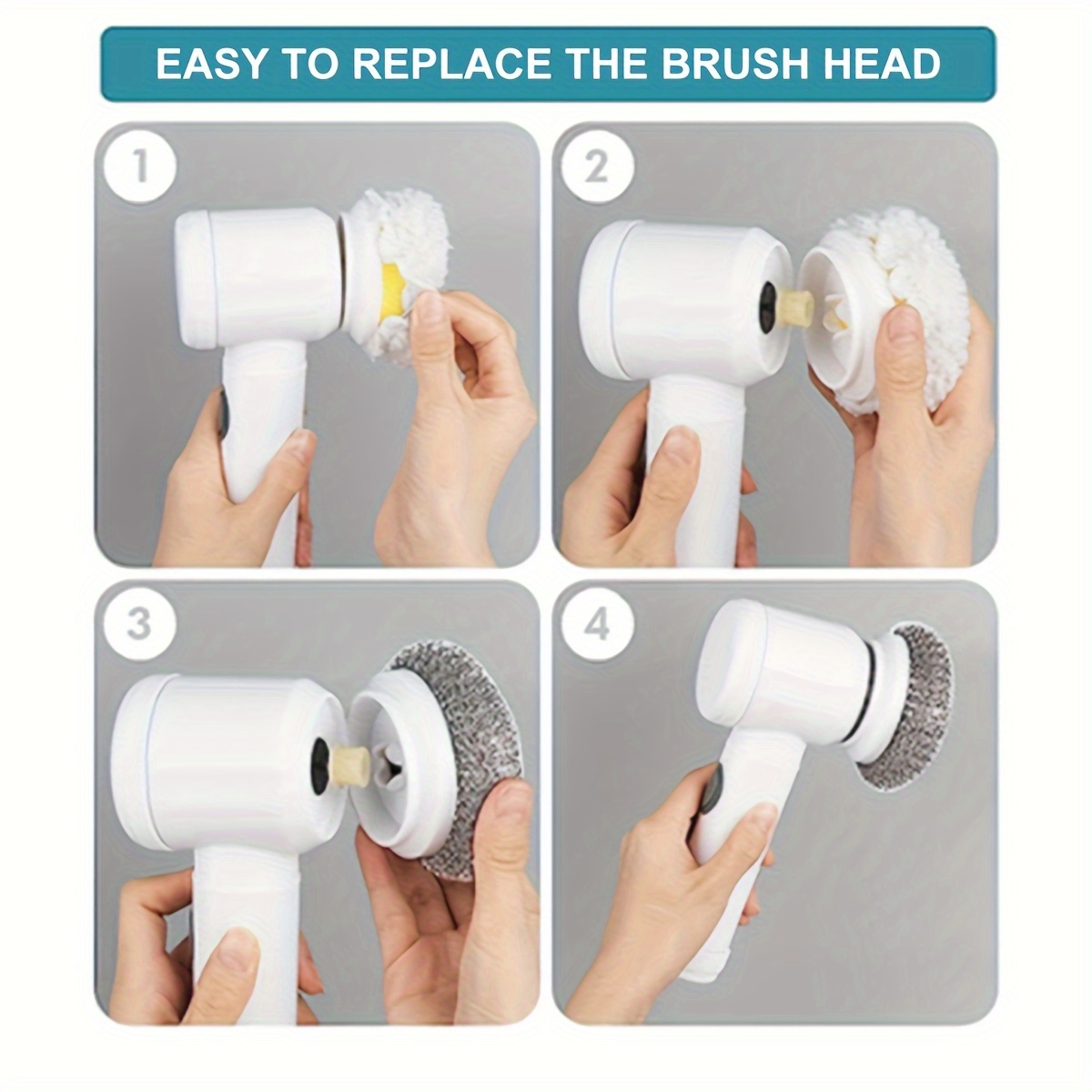 EASY TO REPLACE THE BRUSH HEAD

1

2

3

4