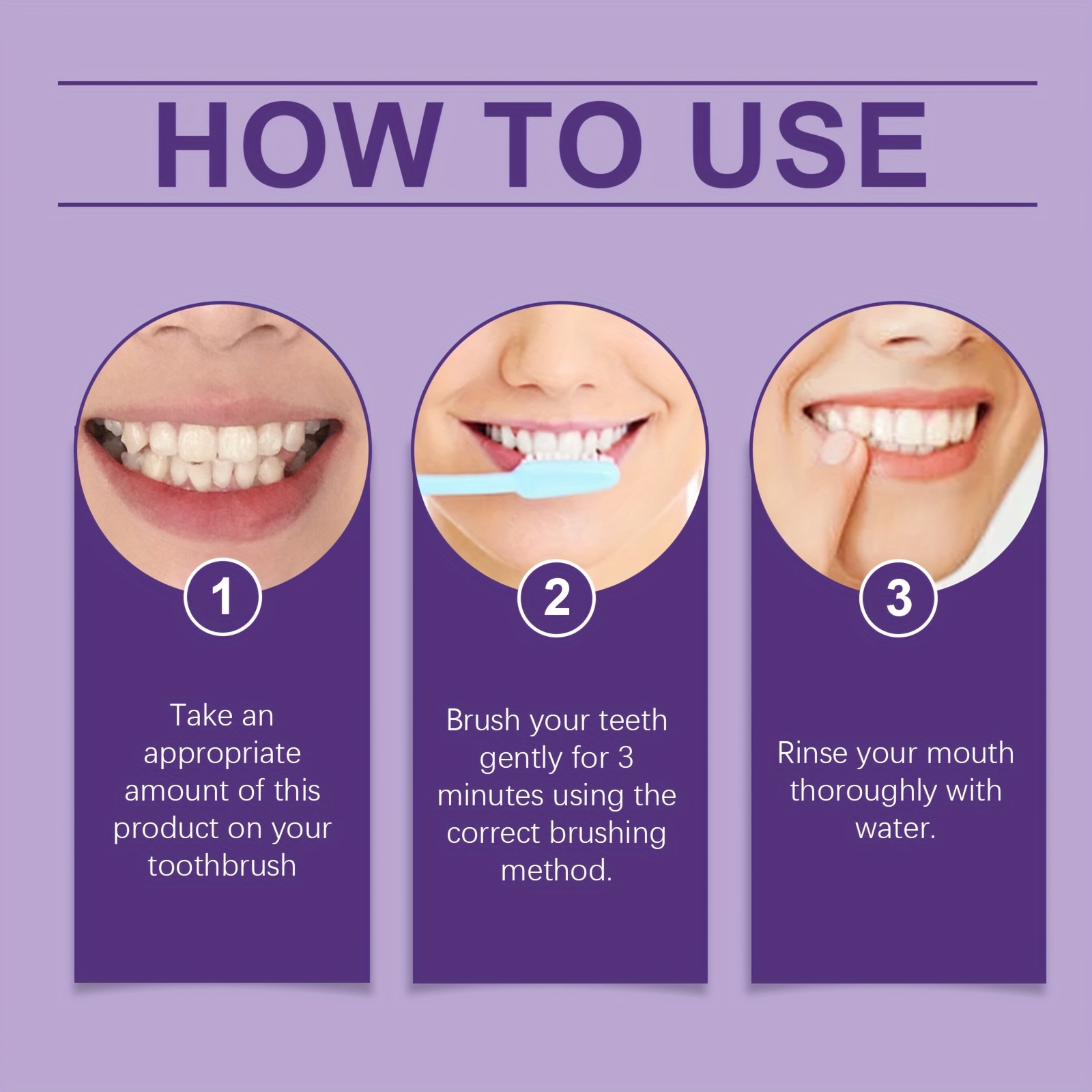 HOW TO USE

1

Take an appropriate amount of this product on your toothbrush

2

Brush your teeth gently for 3 minutes using the correct brushing method.

3

Rinse your mouth thoroughly with water.