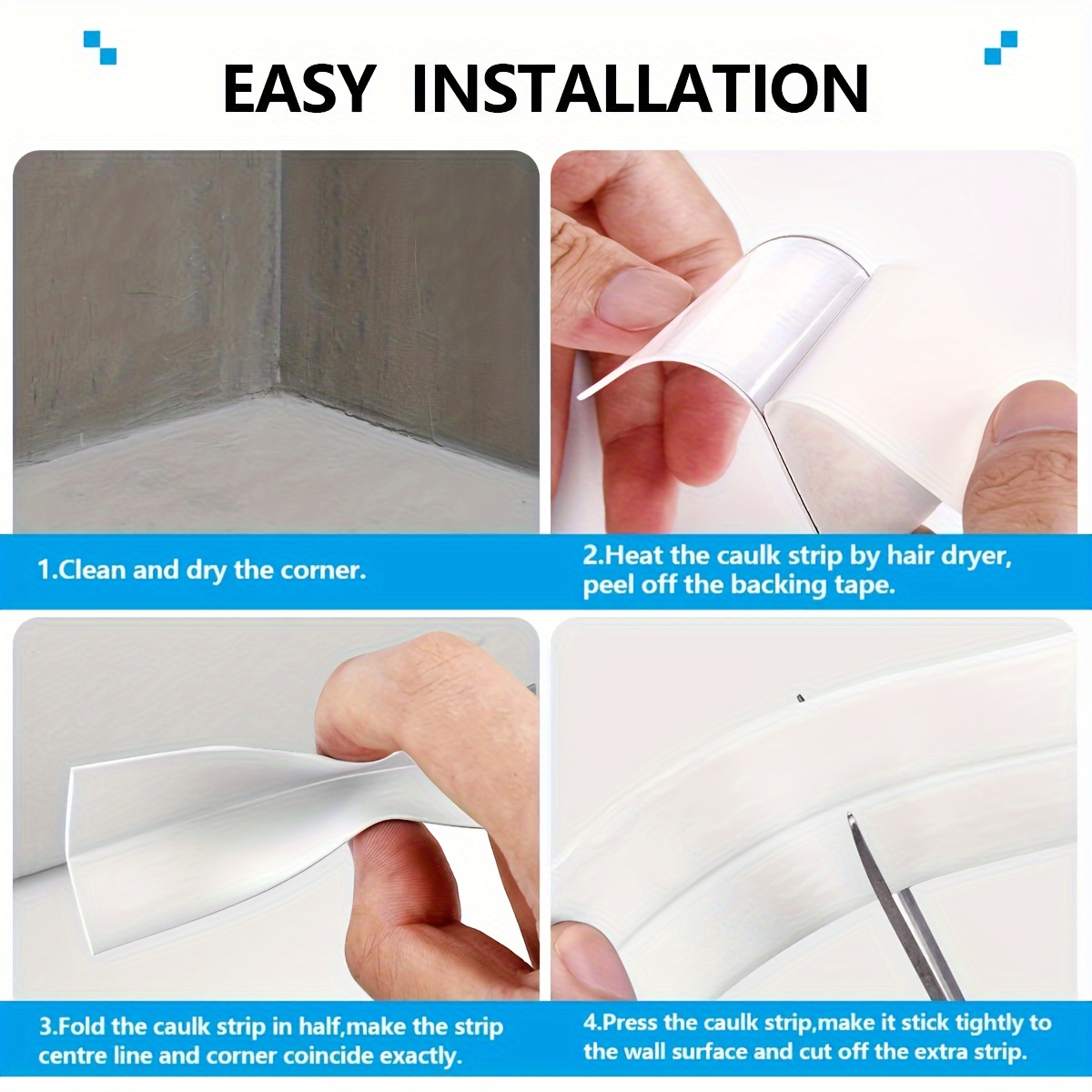 EASY INSTALLATION

1.Clean and dry the corner.

2.Heat the caulk strip by hair dryer, peel off the backing tape.

3.Fold the caulk strip in half,make the strip centre line and corner coincide exactly.

4.Press the caulk strip,make it stick tightly to the wall surface and cut off the extra strip.