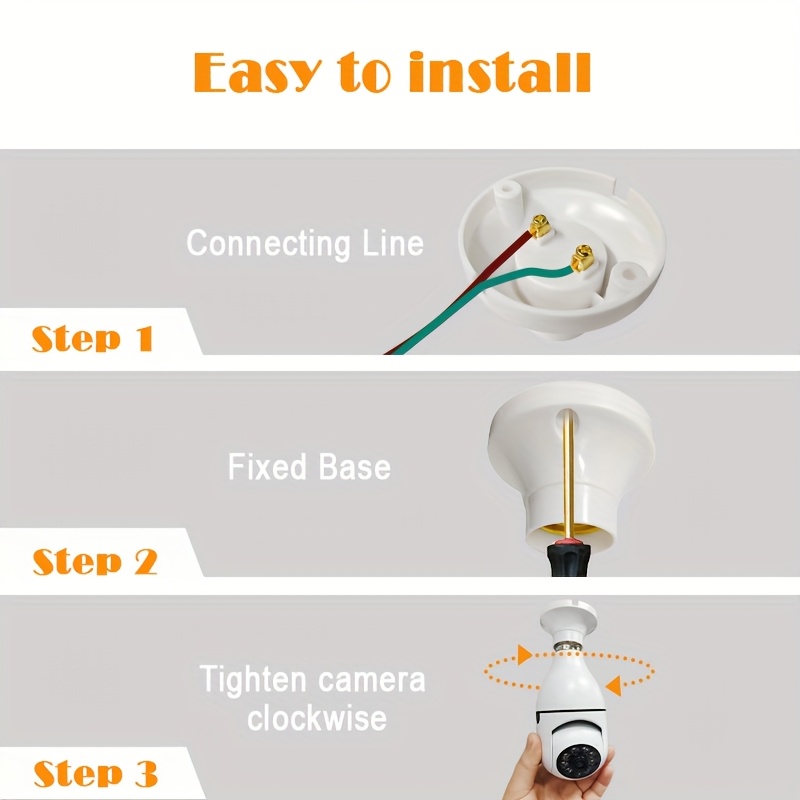 Easy to install

Connecting Line

Step 1

Fixed Base

Step 2

Tighten camera clockwise

Step 3