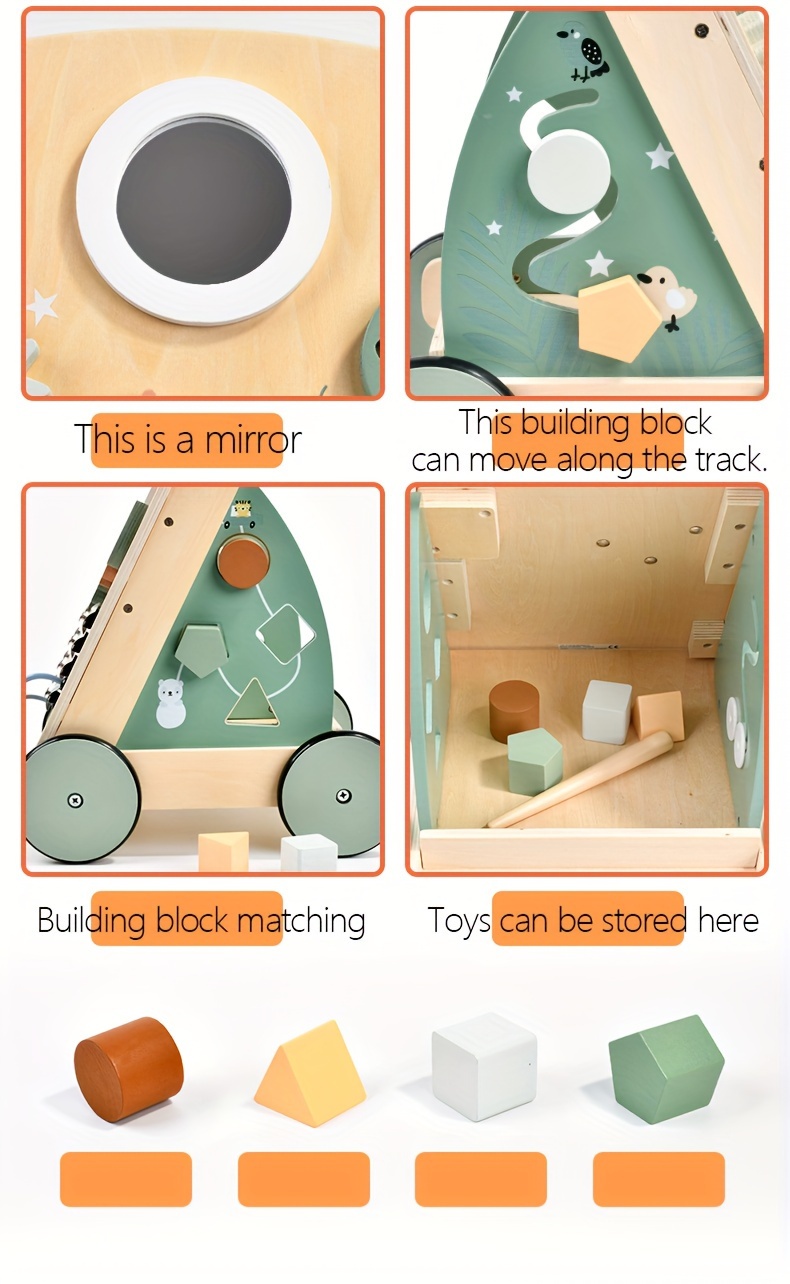 This is a mirror

This building block can move along the track.

Building block matching

Toys can be stored here