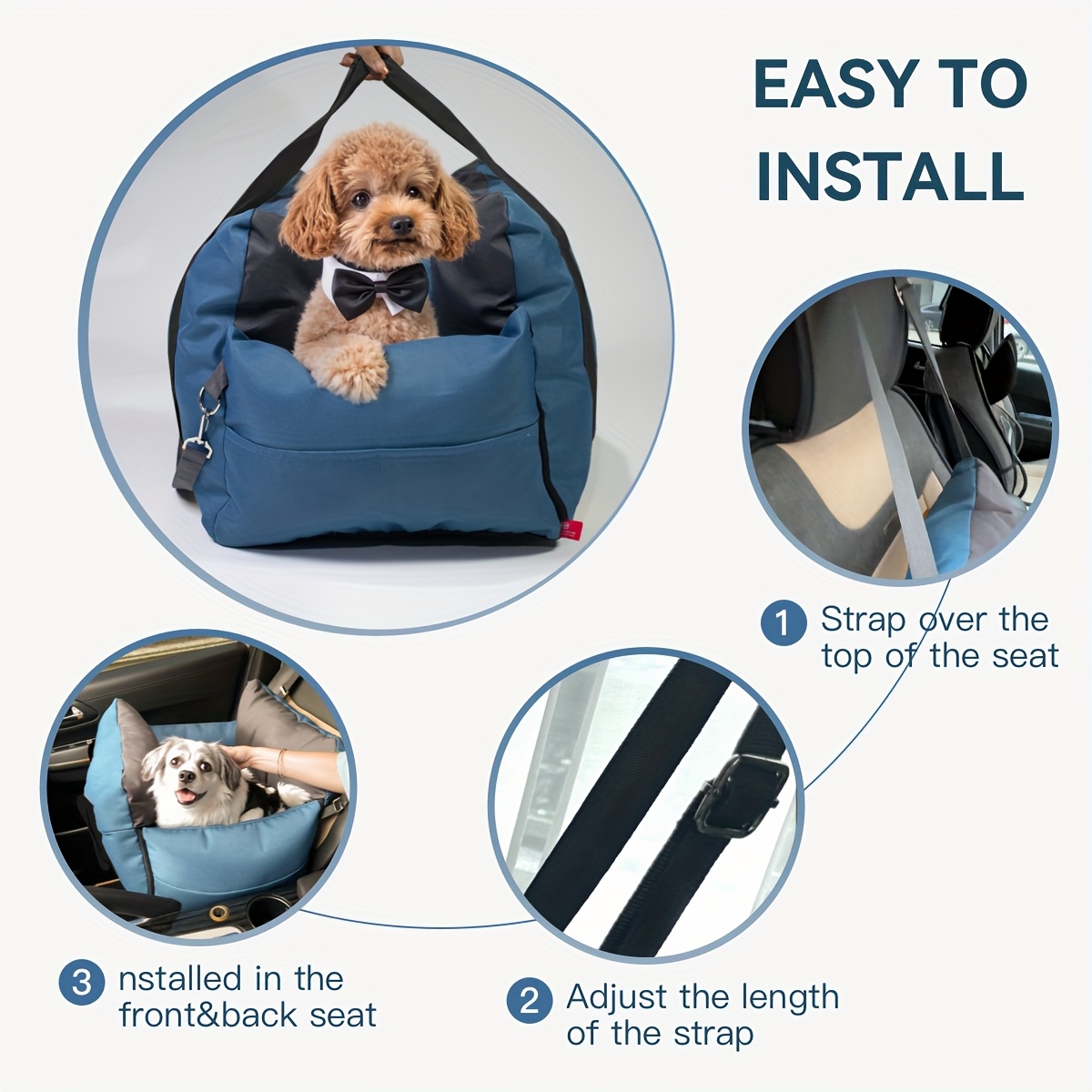 EASY TO INSTALL

1 Strap over the top of the seat

3 nstalled in the front&back seat

2 Adjust the length of the strap