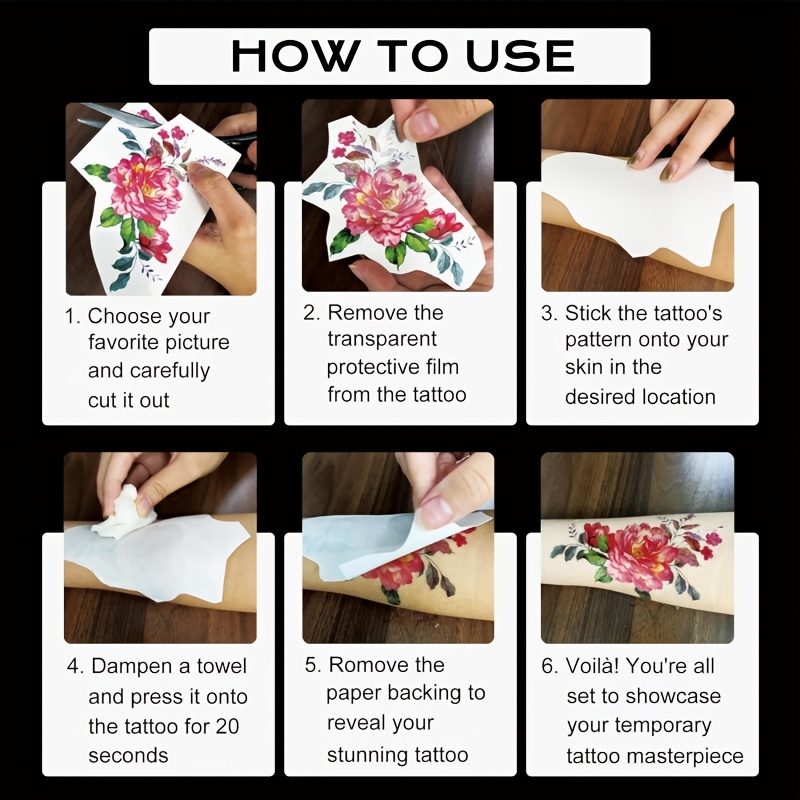 HOW TO USE

1. Choose your favorite picture and carefully cut it out

2. Remove the transparent protective film from the tattoo

3. Stick the tattoo's pattern onto your skin in the desired location

4. Dampen a towel and press it onto the tattoo for 20 seconds

5. Romove the paper backing to reveal your stunning tattoo

6. Voilà! You're all set to showcase your temporary tattoo masterpiece