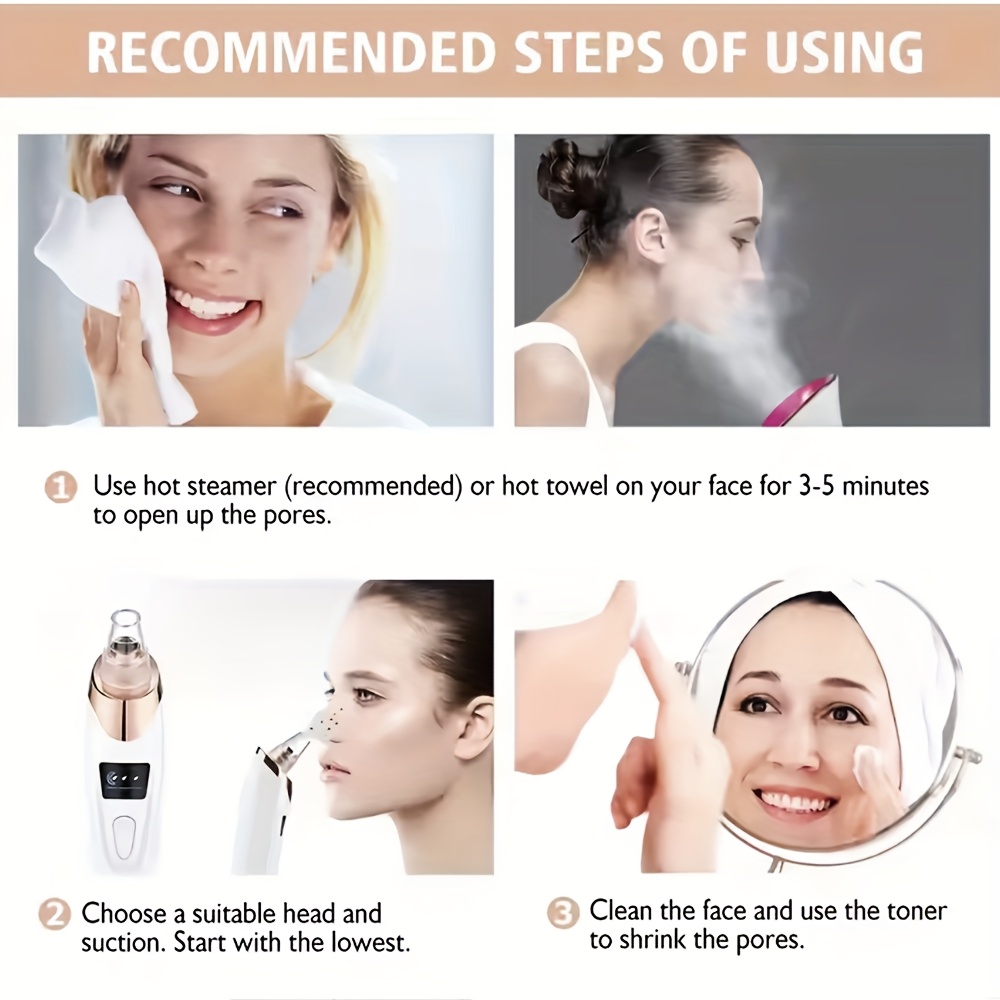 RECOMMENDED STEPS OF USING

1 Use hot steamer (recommended) or hot towel on your face for 3-5 minutes to open up the pores.

2 Choose a suitable head and suction. Start with the lowest.

3 Clean the face and use the toner to shrink the pores.