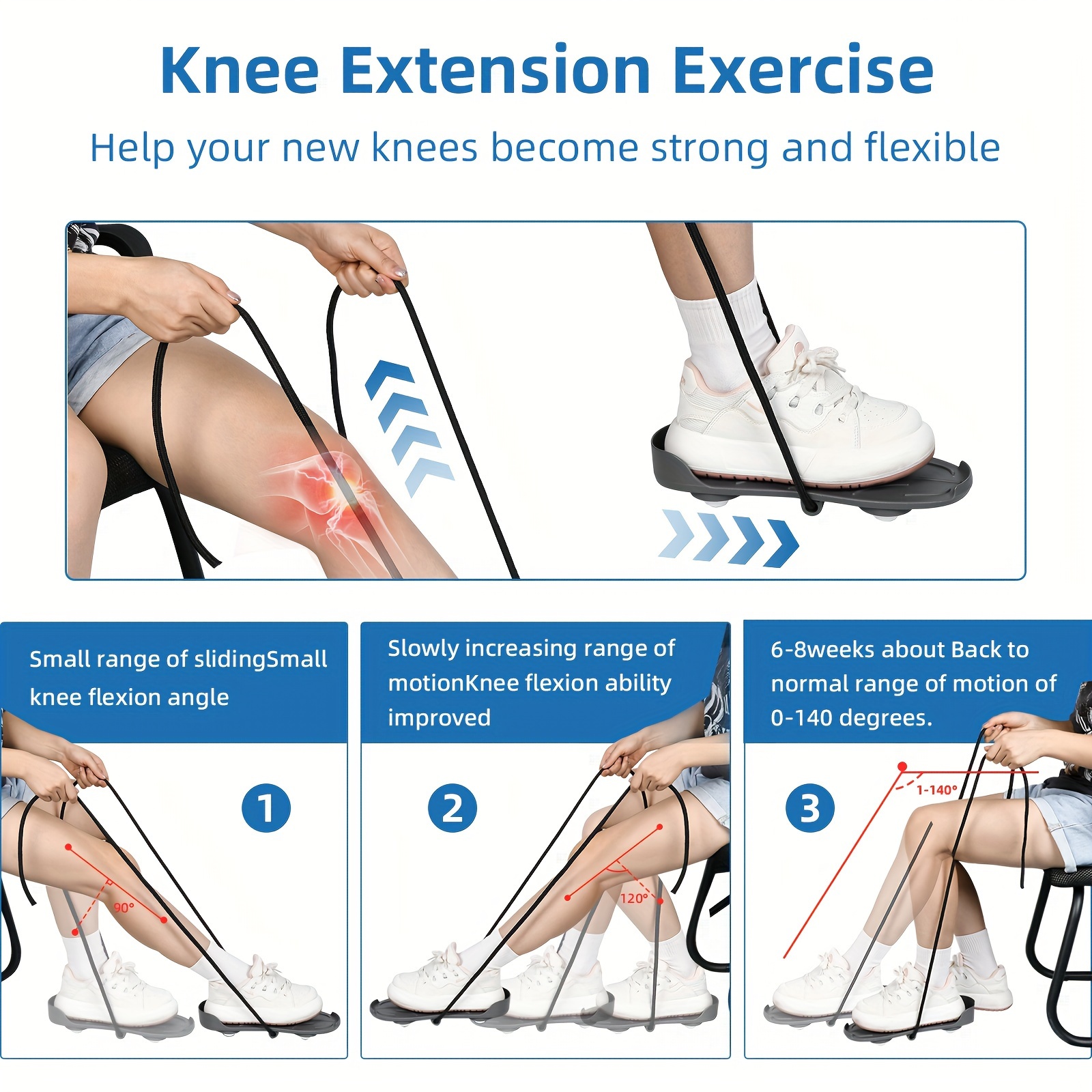 Knee Extension Exercise

Help your new knees become strong and flexible

Small range of slidingSmall knee flexion angle

1

90°

Slowly increasing range of motionKnee flexion ability improved

2

120°

6-8weeks about Back to normal range of motion of 0-140 degrees.

3

1-140°