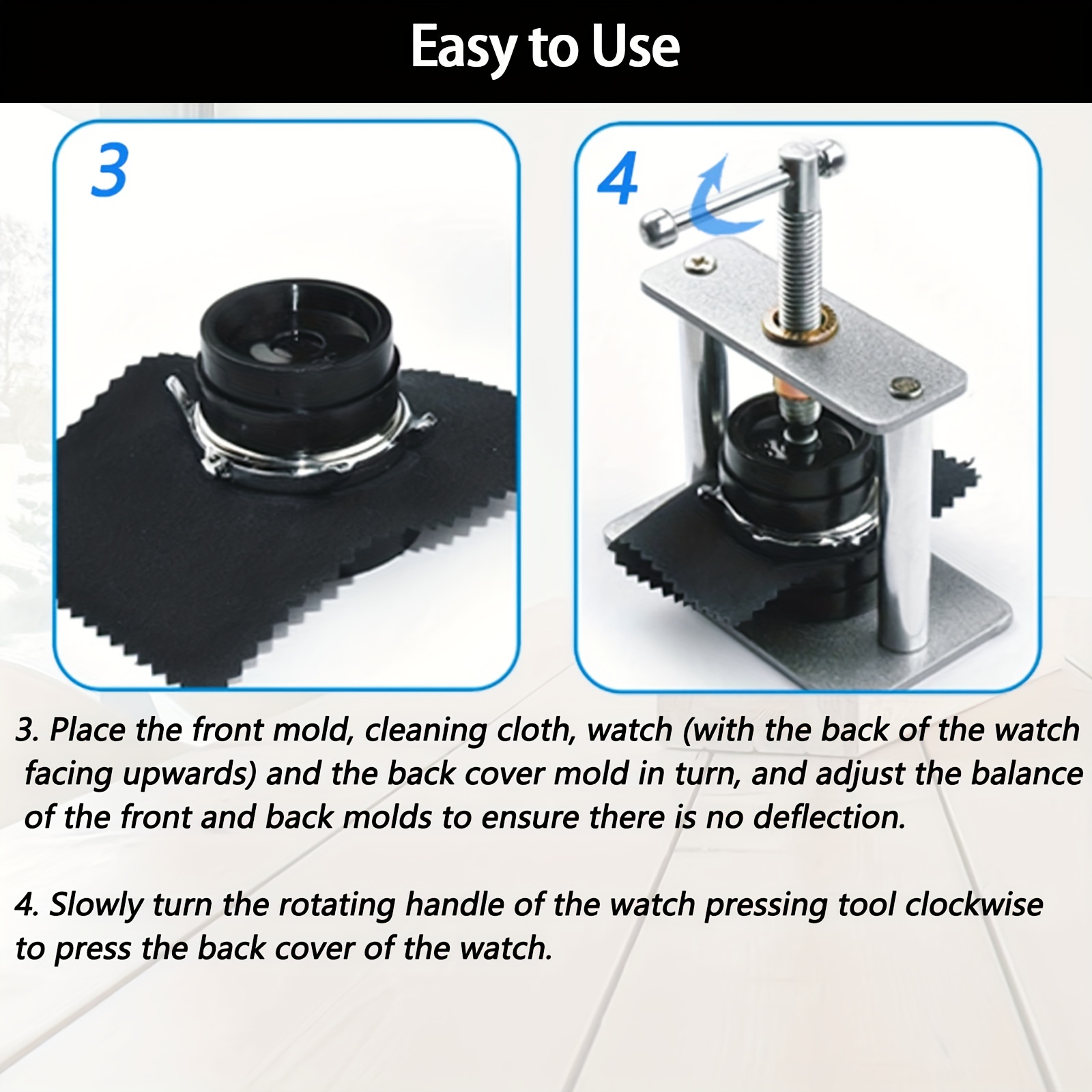 Easy to Use

3

4

3. Place the front mold, cleaning cloth, watch (with the back of the watch facing upwards) and the back cover mold in turn, and adjust the balance of the front and back molds to ensure there is no deflection.

4. Slowly turn the rotating handle of the watch pressing tool clockwise to press the back cover of the watch.