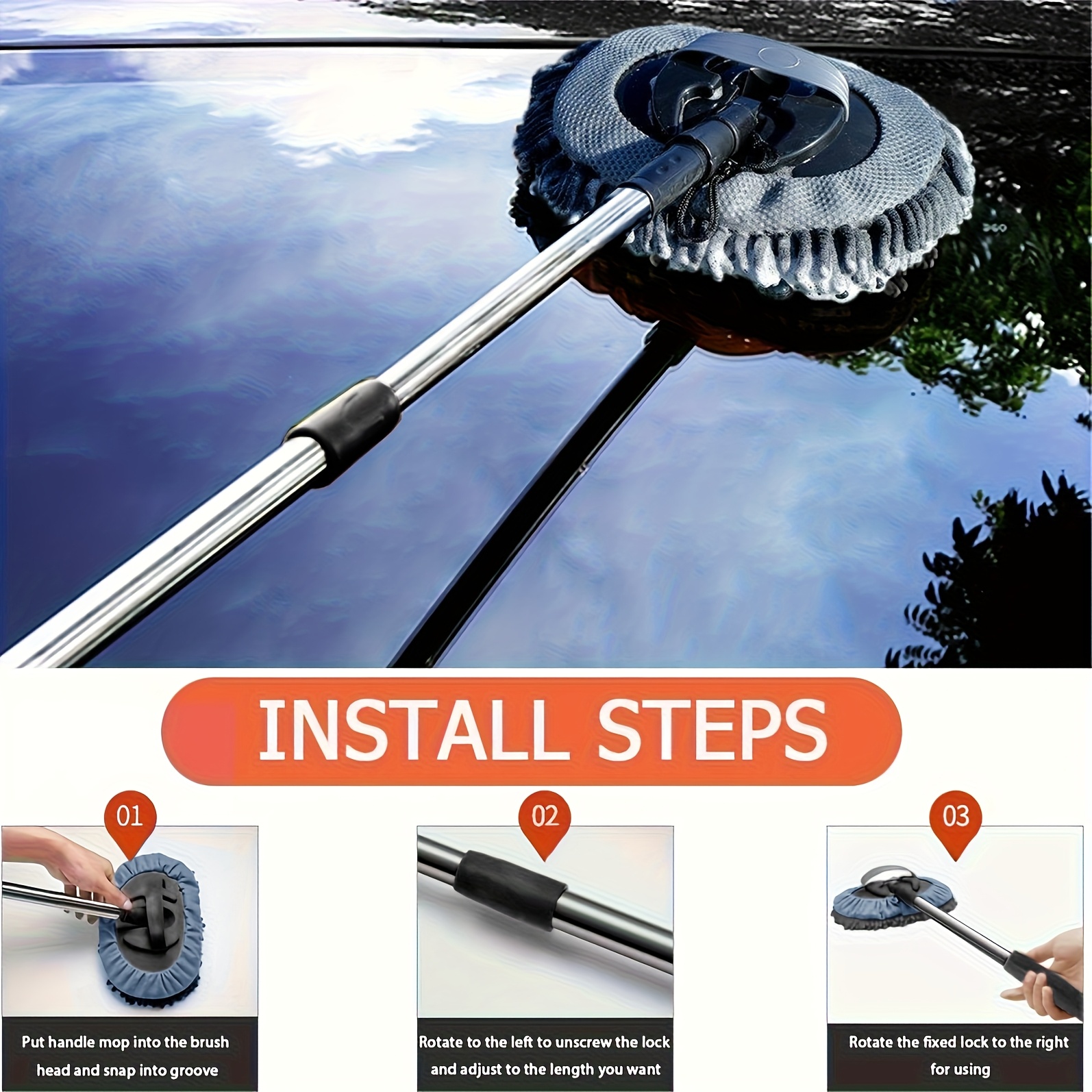 INSTALL STEPS

01

Put handle mop into the brush head and snap into groove

02

Rotate to the left to unscrew the lock and adjust to the length you want

03

Rotate the fixed lock to the right for using