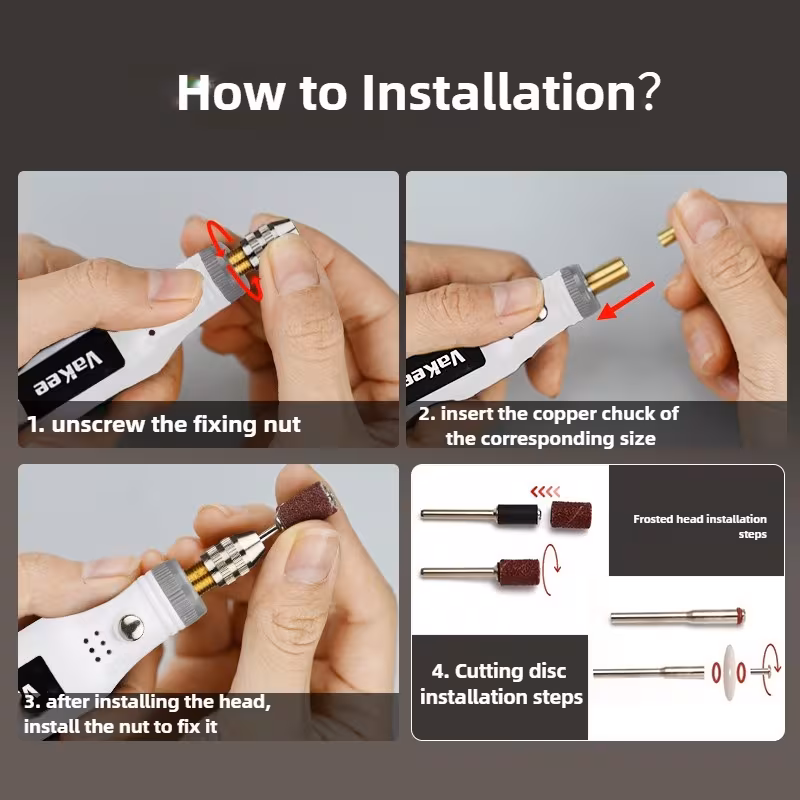 How to Installation?

Vakee

1. unscrew the fixing nut

Vakee

2. insert the copper chuck of the corresponding size

3. after installing the head, install the nut to fix it

Frosted head installation steps

4. Cutting disc installation steps