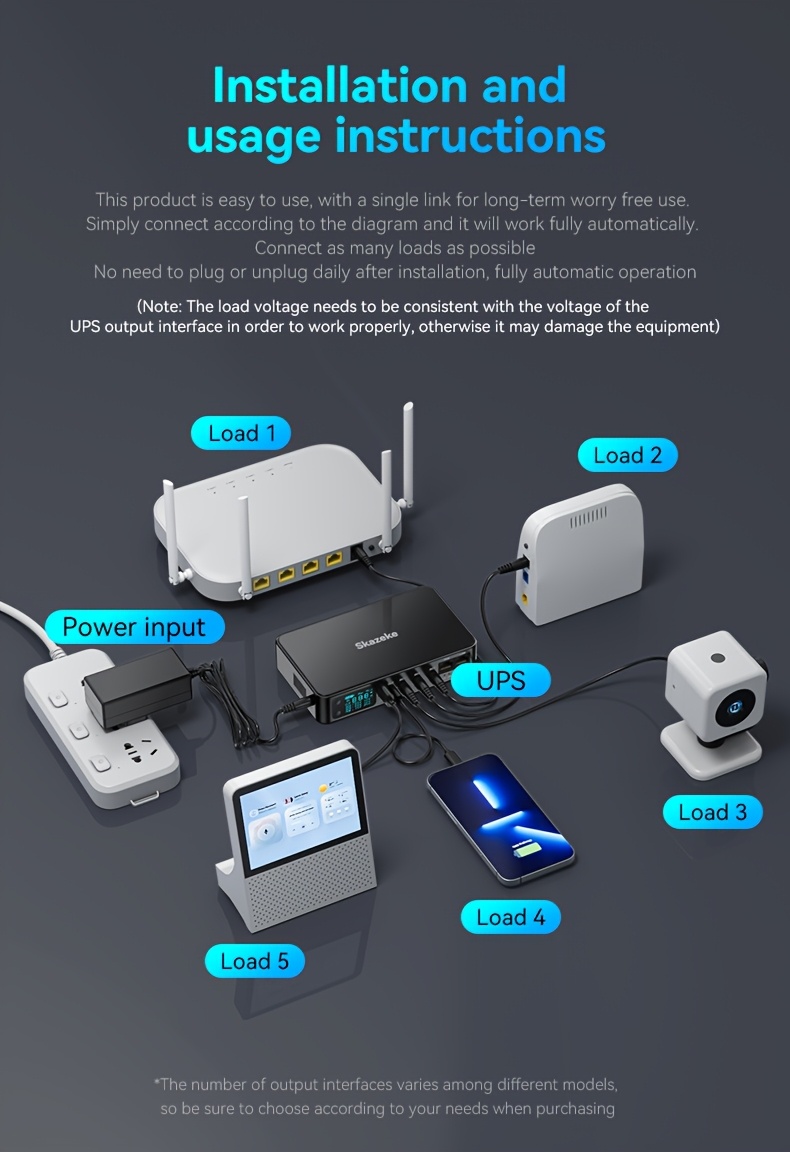 Installation and usage instructions

This product is easy to use, with a single link for long-term worry free use.
Simply connect according to the diagram and it will work fully automatically.
Connect as many loads as possible
No need to plug or unplug daily after installation, fully automatic operation

(Note: The load voltage needs to be consistent with the voltage of the UPS output interface in order to work properly, otherwise it may damage the equipment)

Load 1

Load 2

Power input

Skazeke

UPS

Load 3

Load 4

Load 5

*The number of output interfaces varies among different models, so be sure to choose according to your needs when purchasing