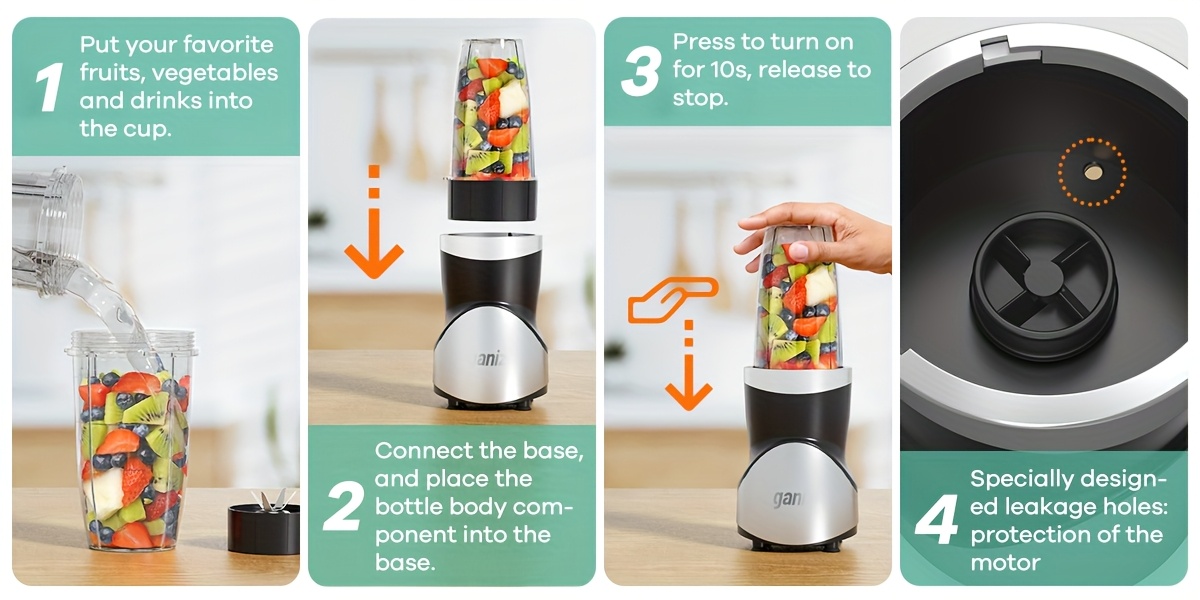 1 Put your favorite fruits, vegetables and drinks into the cup.

ganiz

2 Connect the base, and place the bottle body component into the base.

3 Press to turn on for 10s, release to stop.

ganiz

4 Specially designed leakage holes: protection of the motor