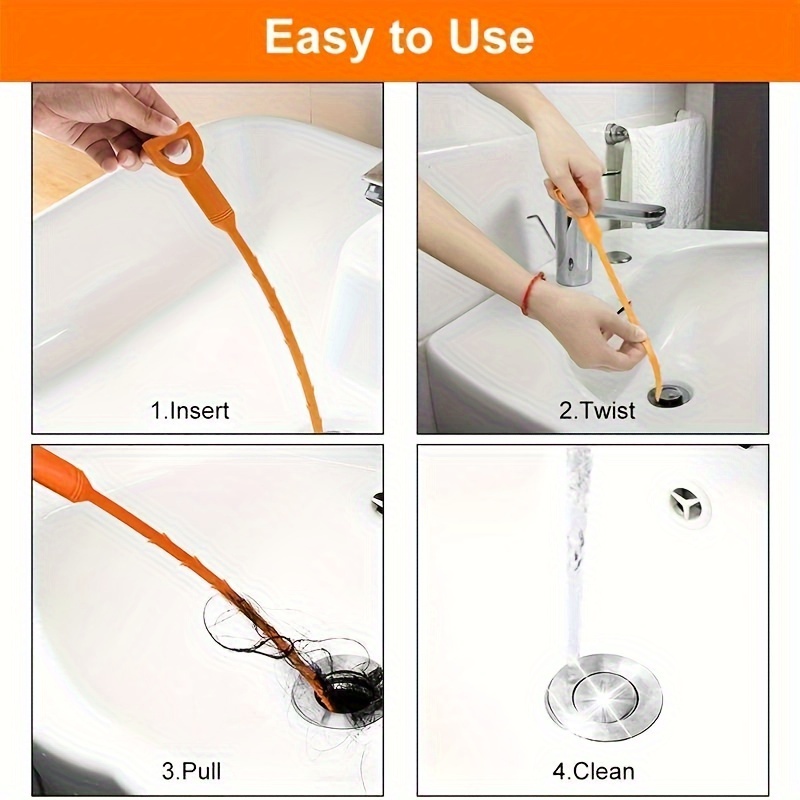 Easy to Use

1.Insert

2.Twist

3.Pull

4.Clean