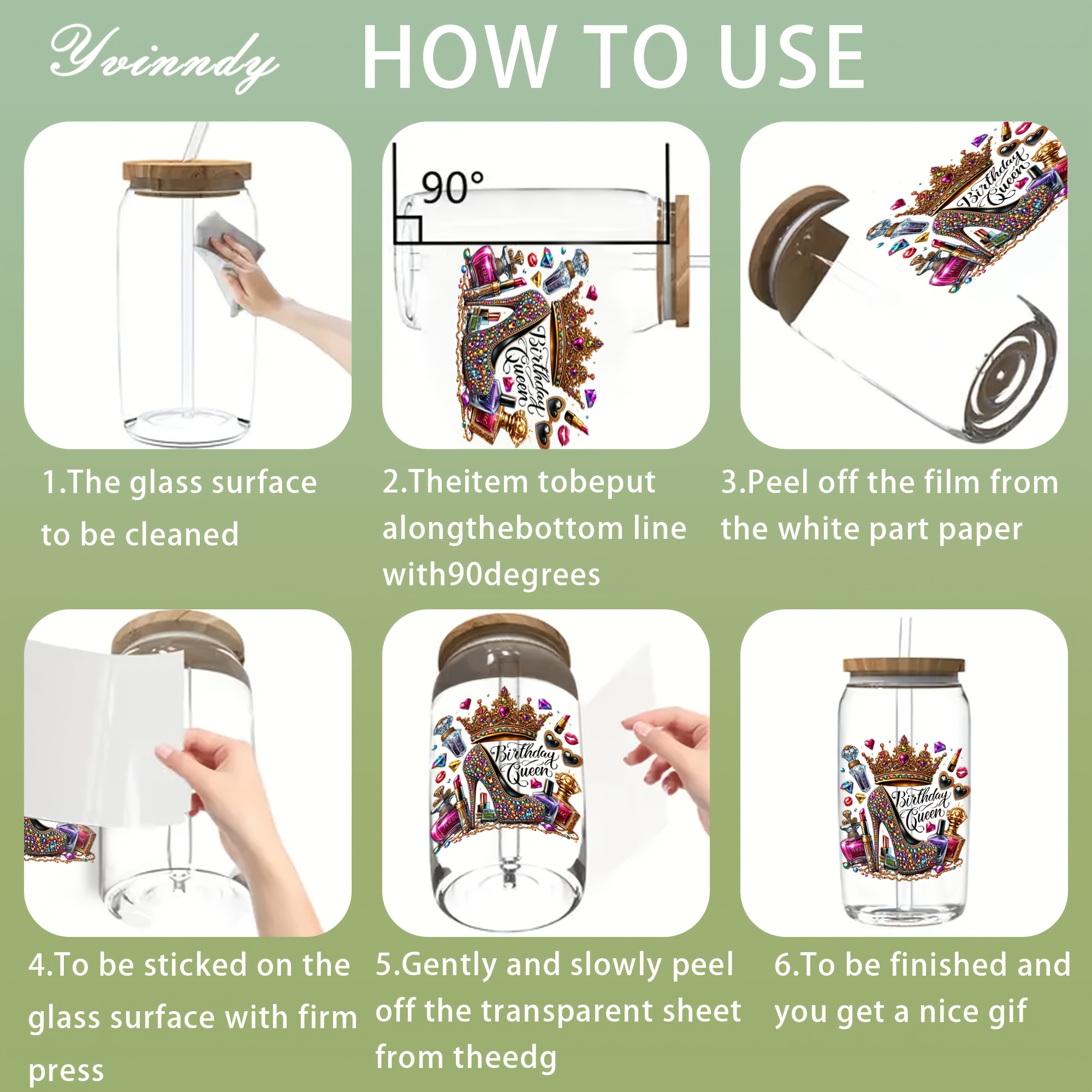 Yvinndy HOW TO USE

90°

Birthday Queen

Birthday Queen

1.The glass surface to be cleaned

2.Theitem tobeput alongthebottom line with90degrees

3.Peel off the film from the white part paper

Birthday Queen

Birthday Queen

4.To be sticked on the glass surface with firm press

5.Gently and slowly peel off the transparent sheet from theedg

6.To be finished and you get a nice gif