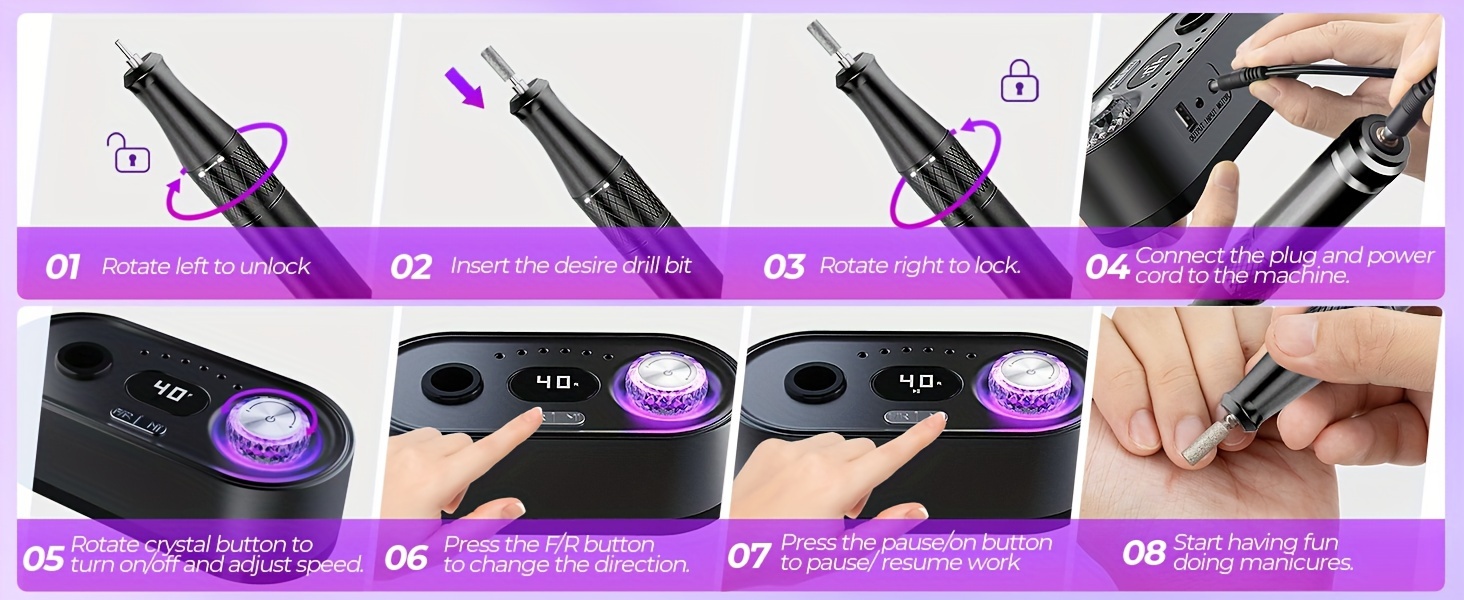 01 Rotate left to unlock

02 Insert the desire drill bit

03 Rotate right to lock.

04 Connect the plug and power cord to the machine.

40

05 Rotate crystal button to turn on/off and adjust speed.

40

06 Press the F/R button to change the direction.

40

07 Press the pause/on button to pause/ resume work

08 Start having fun doing manicures.