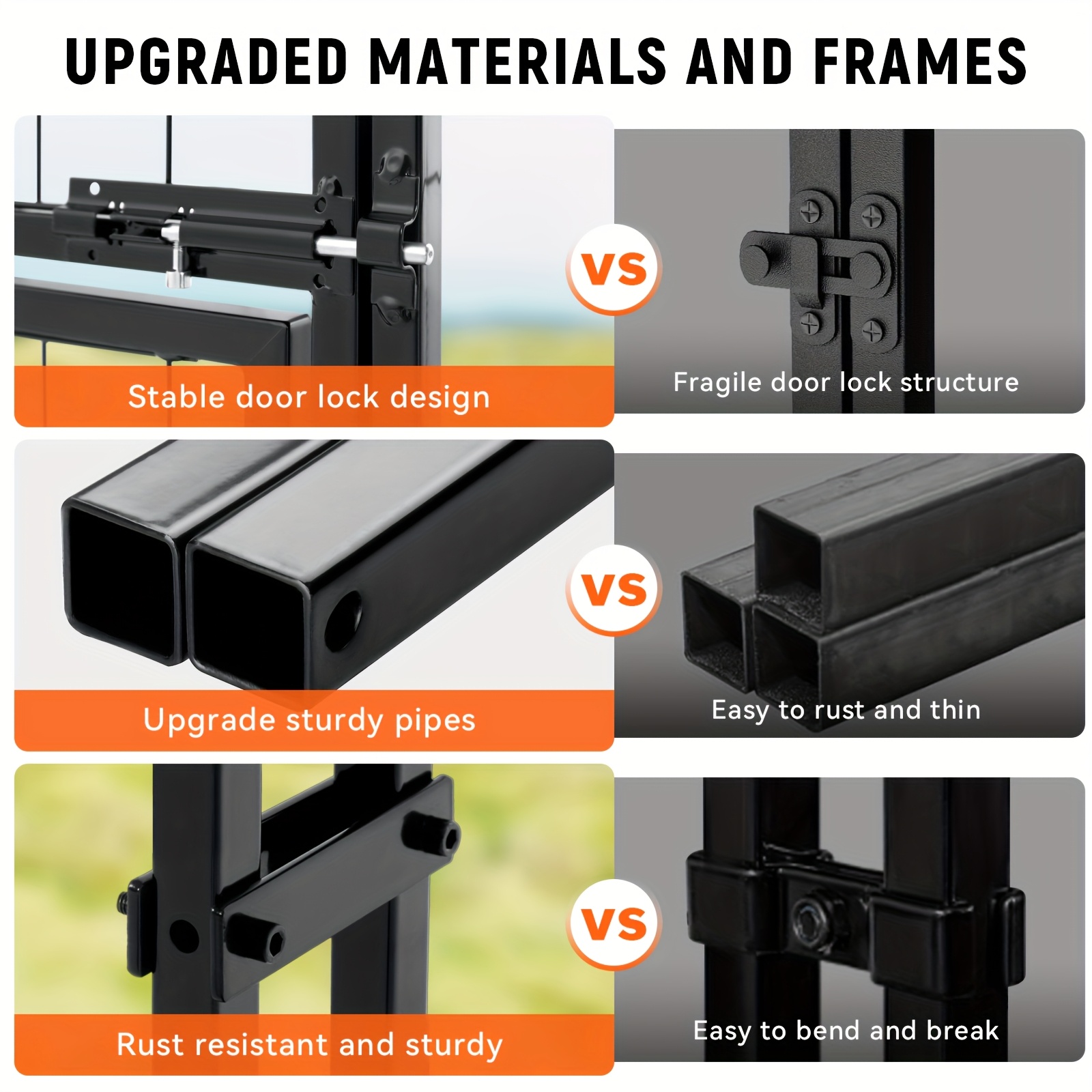 UPGRADED MATERIALS AND FRAMES

Stable door lock design

VS

Fragile door lock structure

Upgrade sturdy pipes

VS

Easy to rust and thin

Rust resistant and sturdy

VS

Easy to bend and break