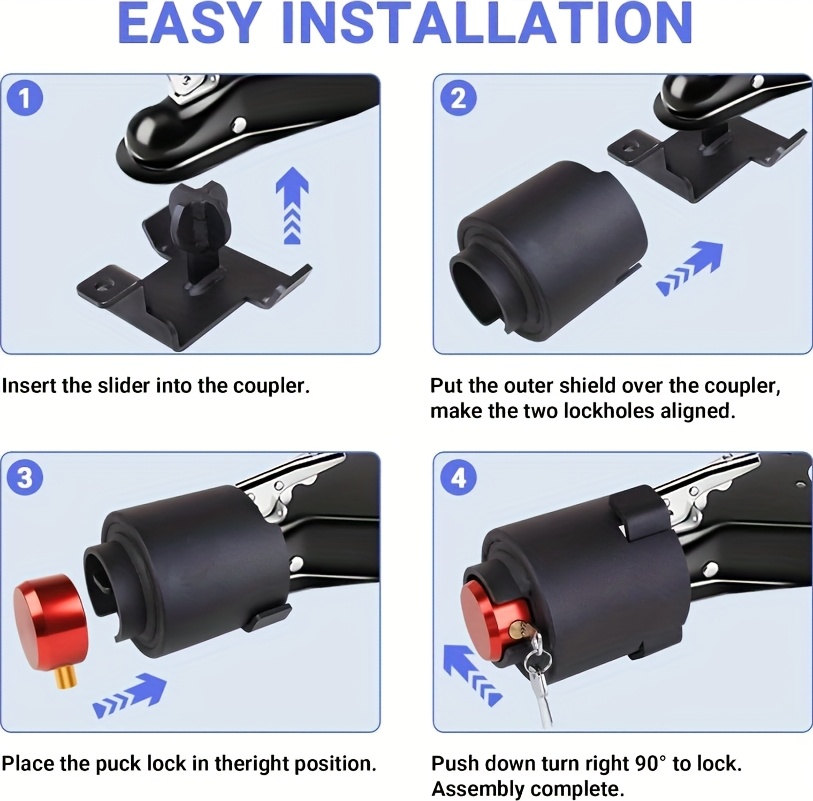 EASY INSTALLATION

1

Insert the slider into the coupler.

2

Put the outer shield over the coupler, make the two lockholes aligned.

3

Place the puck lock in theright position.

4

Push down turn right 90° to lock. Assembly complete.