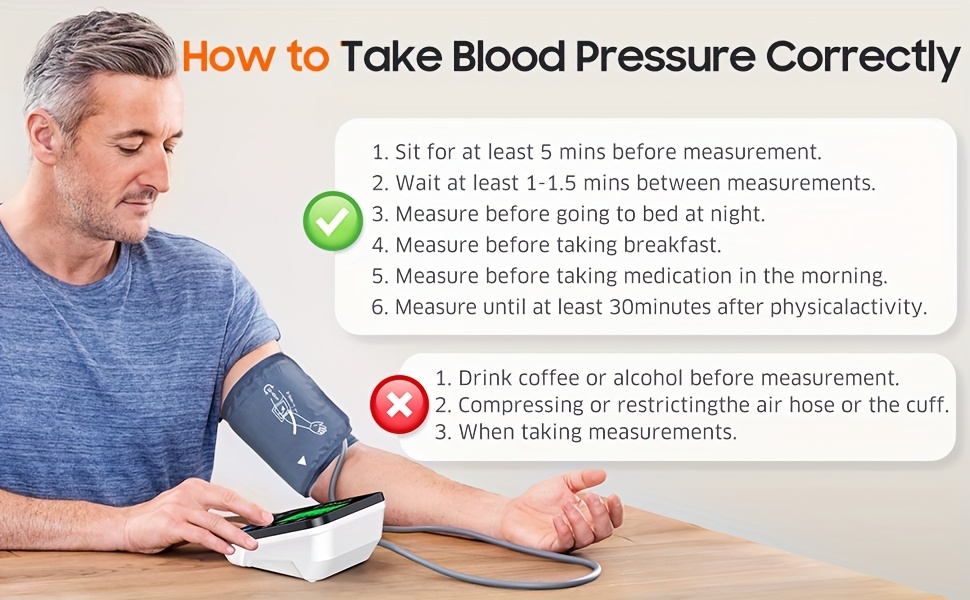 How to Take Blood Pressure Correctly

1. Sit for at least 5 mins before measurement.
2. Wait at least 1-1.5 mins between measurements.
3. Measure before going to bed at night.
4. Measure before taking breakfast.
5. Measure before taking medication in the morning.
6. Measure until at least 30minutes after physicalactivity.

1. Drink coffee or alcohol before measurement.
2. Compressing or restrictingthe air hose or the cuff.
3. When taking measurements.