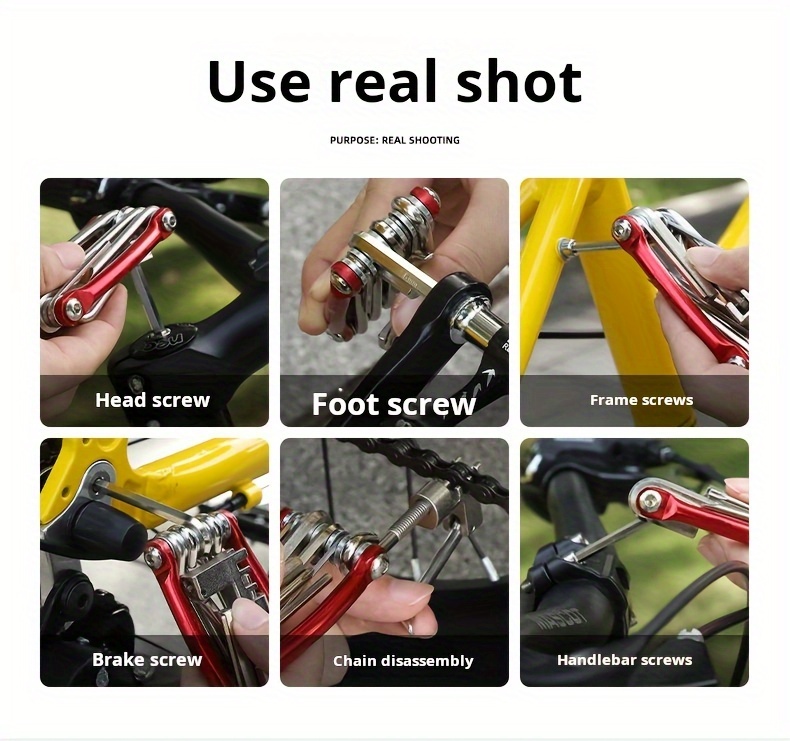 Use real shot

PURPOSE: REAL SHOOTING

Head screw

Foot screw

Frame screws

Brake screw

Chain disassembly

Handlebar screws