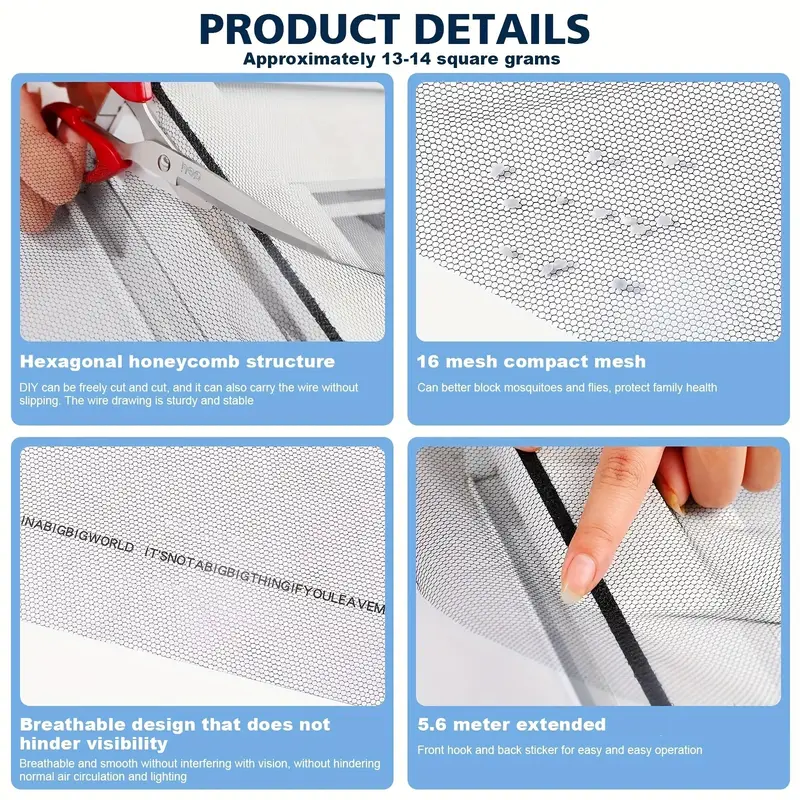 PRODUCT DETAILS
Approximately 13-14 square grams

Hexagonal honeycomb structure
DIY can be freely cut and cut, and it can also carry the wire without slipping. The wire drawing is sturdy and stable

16 mesh compact mesh
Can better block mosquitoes and flies, protect family health

INABIGBIGWORLD IT'SNOTABIGBIGTHINGIFYOULEAVEM

Breathable design that does not hinder visibility
Breathable and smooth without interfering with vision, without hindering normal air circulation and lighting

5.6 meter extended
Front hook and back sticker for easy and easy operation