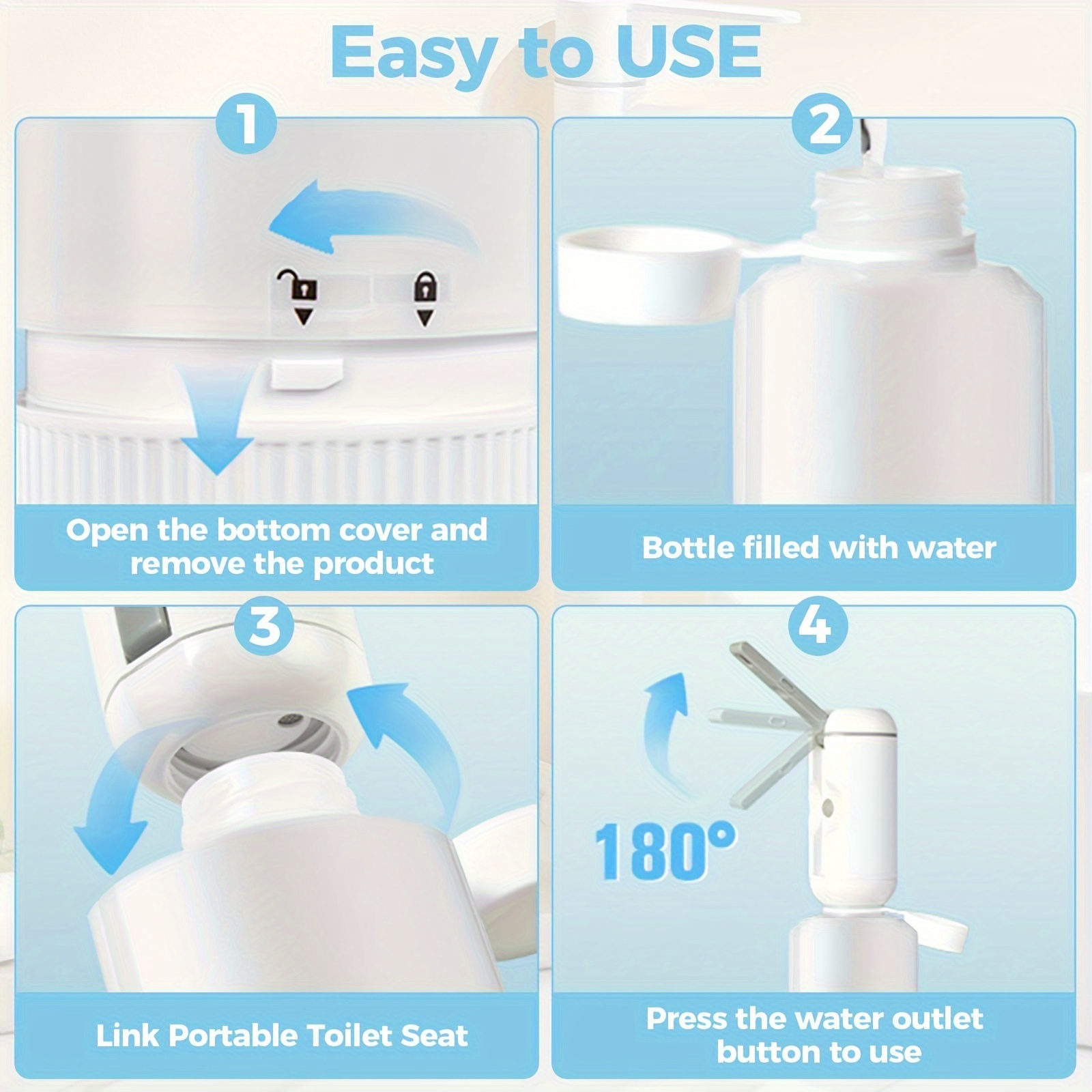 Easy to USE

1

Open the bottom cover and remove the product

2

Bottle filled with water

3

Link Portable Toilet Seat

4

180°

Press the water outlet button to use