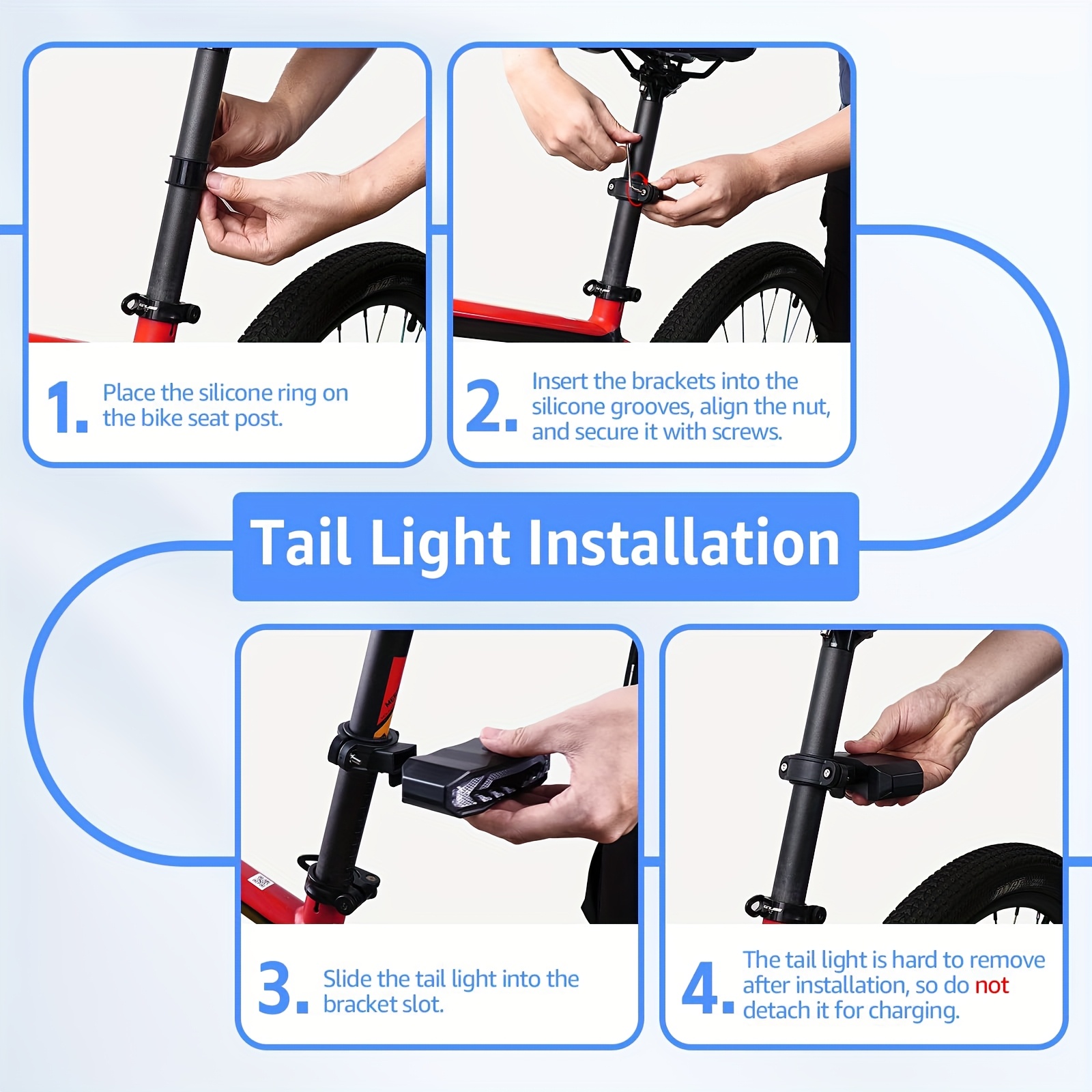 1. Place the silicone ring on the bike seat post.

2. Insert the brackets into the silicone grooves, align the nut, and secure it with screws.

Tail Light Installation

3. Slide the tail light into the bracket slot.

4. The tail light is hard to remove after installation, so do not detach it for charging.