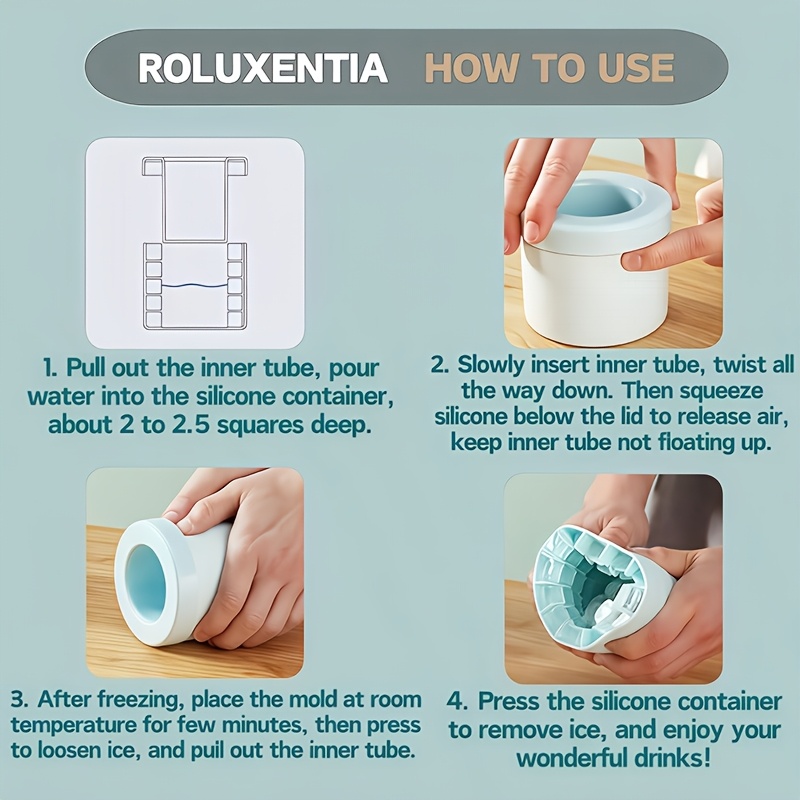 ROLUXENTIA HOW TO USE

1. Pull out the inner tube, pour water into the silicone container, about 2 to 2.5 squares deep.

2. Slowly insert inner tube, twist all the way down. Then squeeze silicone below the lid to release air, keep inner tube not floating up.

3. After freezing, place the mold at room temperature for few minutes, then press to loosen ice, and pull out the inner tube.

4. Press the silicone container to remove ice, and enjoy your wonderful drinks!