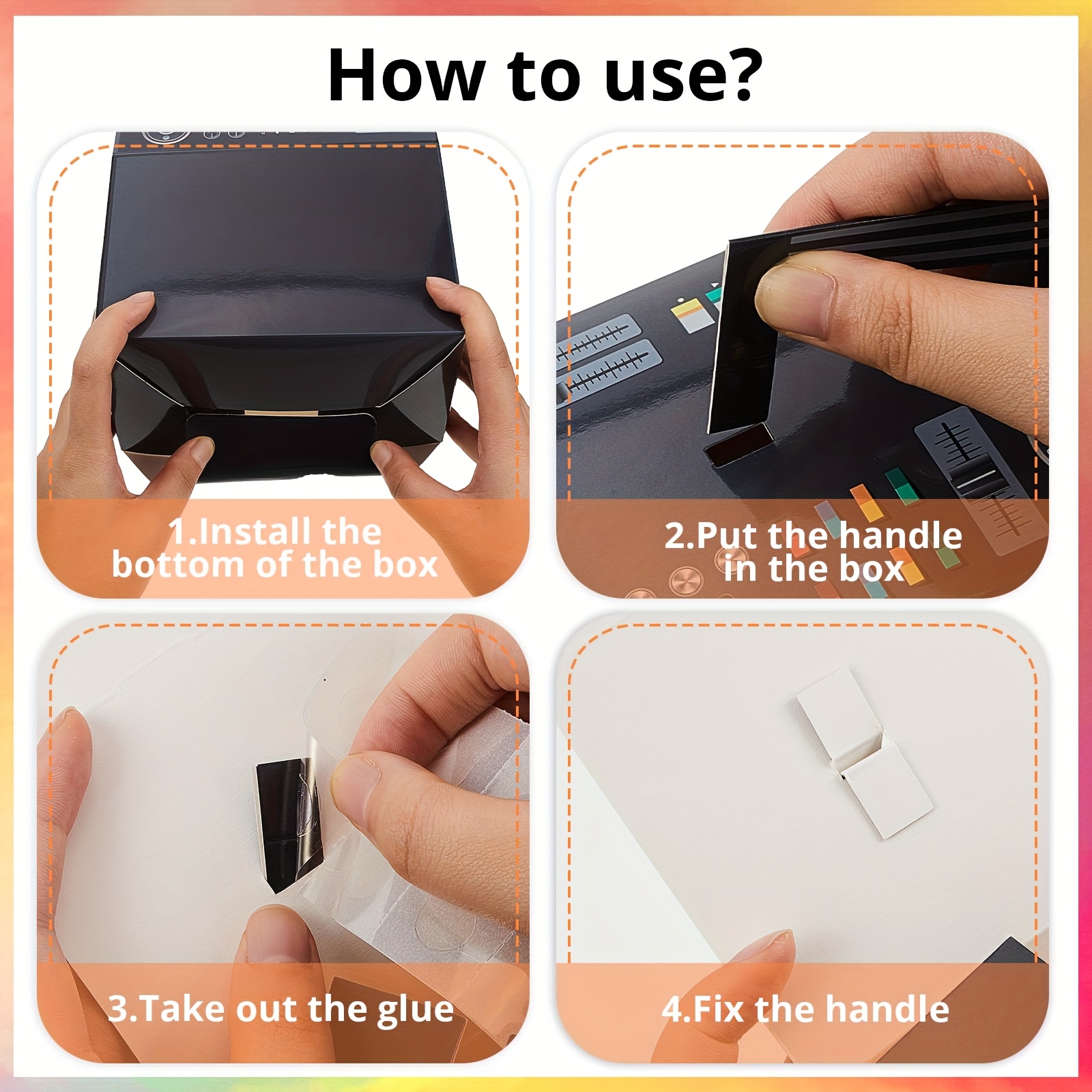 How to use?

1.Install the bottom of the box

2.Put the handle in the box

3.Take out the glue

4.Fix the handle