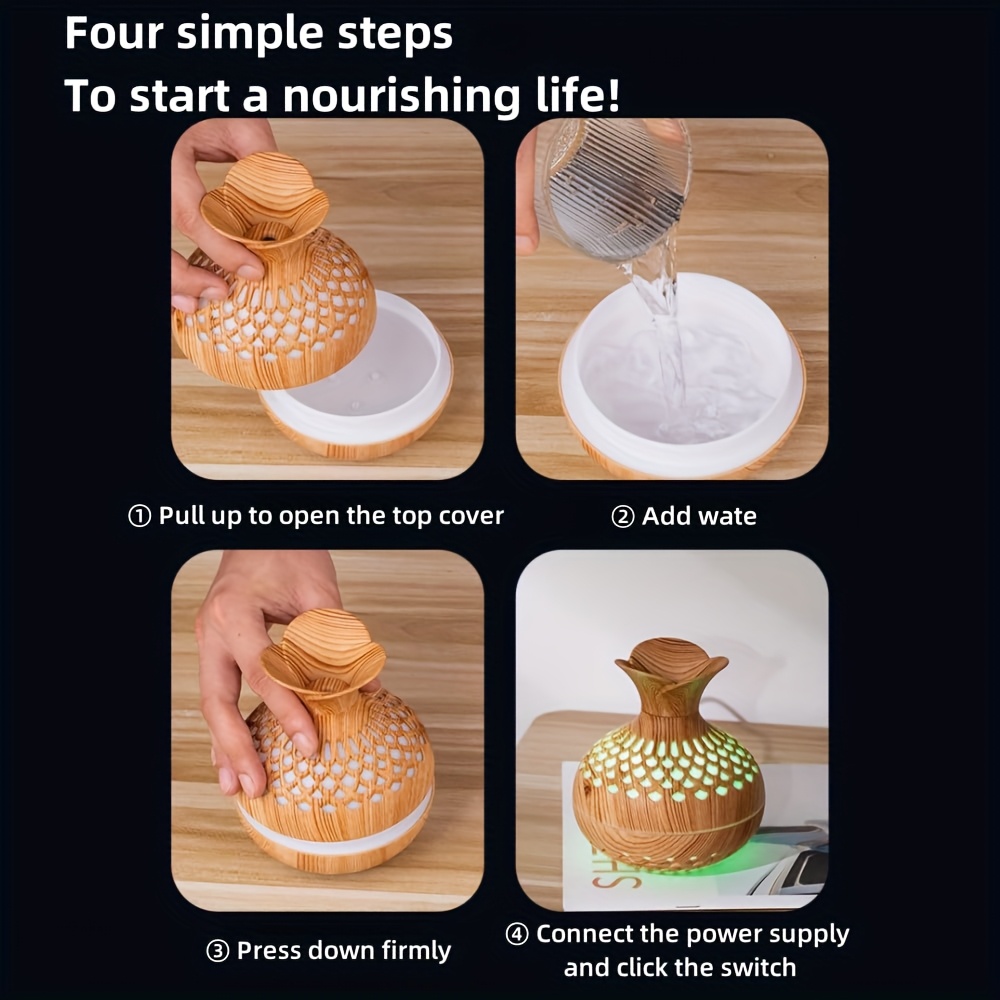 Four simple steps
To start a nourishing life!

① Pull up to open the top cover

② Add wate

③ Press down firmly

④ Connect the power supply and click the switch