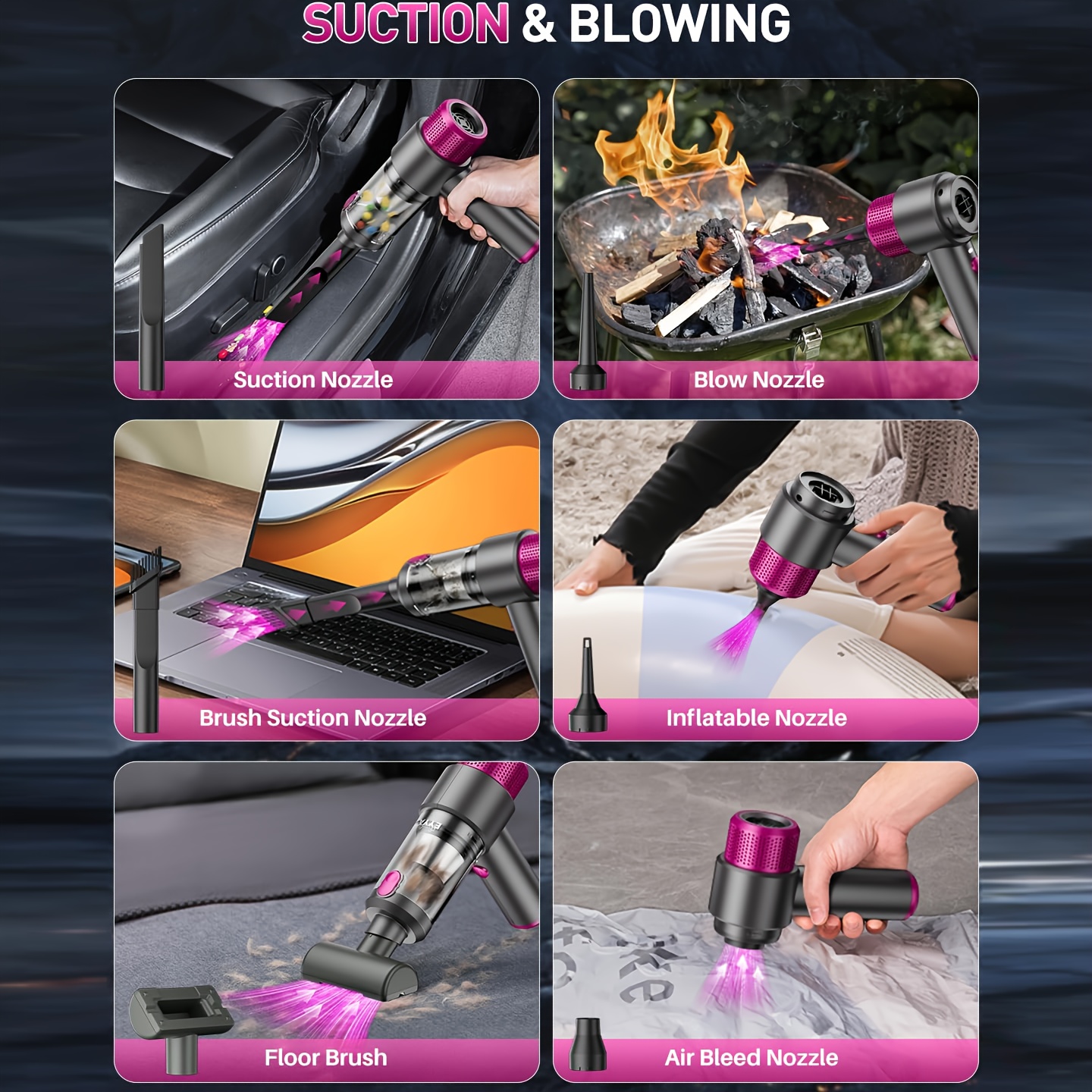 SUCTION & BLOWING

Suction Nozzle

Blow Nozzle

Brush Suction Nozzle

Inflatable Nozzle

Floor Brush

Air Bleed Nozzle