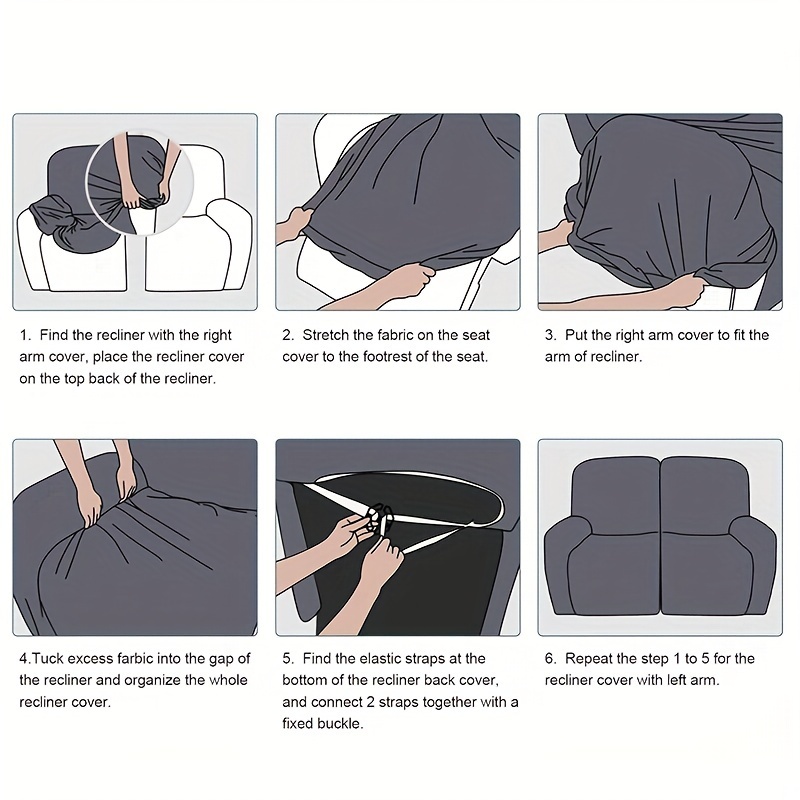 1. Find the recliner with the right arm cover, place the recliner cover on the top back of the recliner.

2. Stretch the fabric on the seat cover to the footrest of the seat.

3. Put the right arm cover to fit the arm of recliner.

4.Tuck excess farbic into the gap of the recliner and organize the whole recliner cover.

5. Find the elastic straps at the bottom of the recliner back cover, and connect 2 straps together with a fixed buckle.

6. Repeat the step 1 to 5 for the recliner cover with left arm.