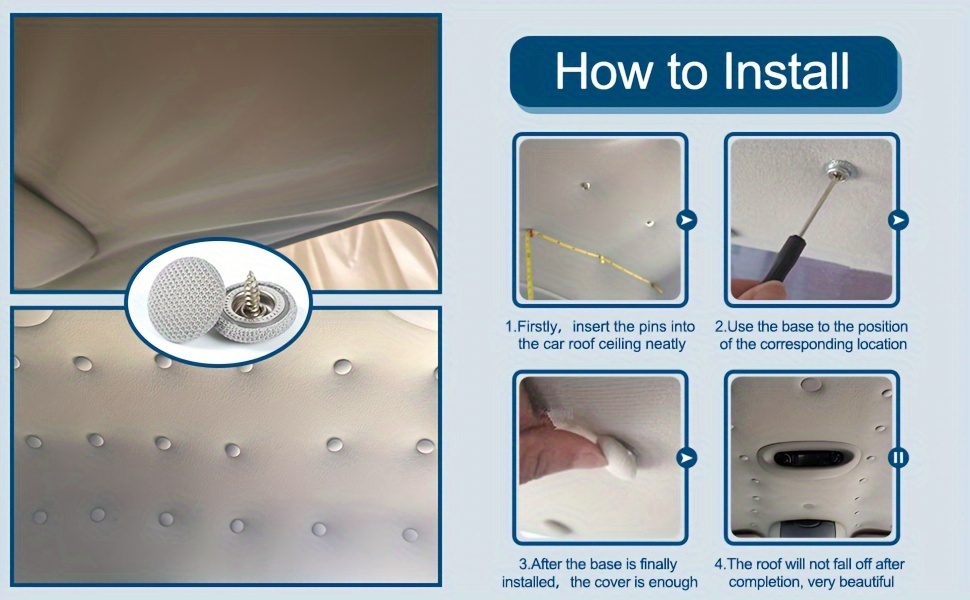 How to Install

1.Firstly, insert the pins into the car roof ceiling neatly

2.Use the base to the position of the corresponding location

3.After the base is finally installed, the cover is enough

4.The roof will not fall off after completion, very beautiful