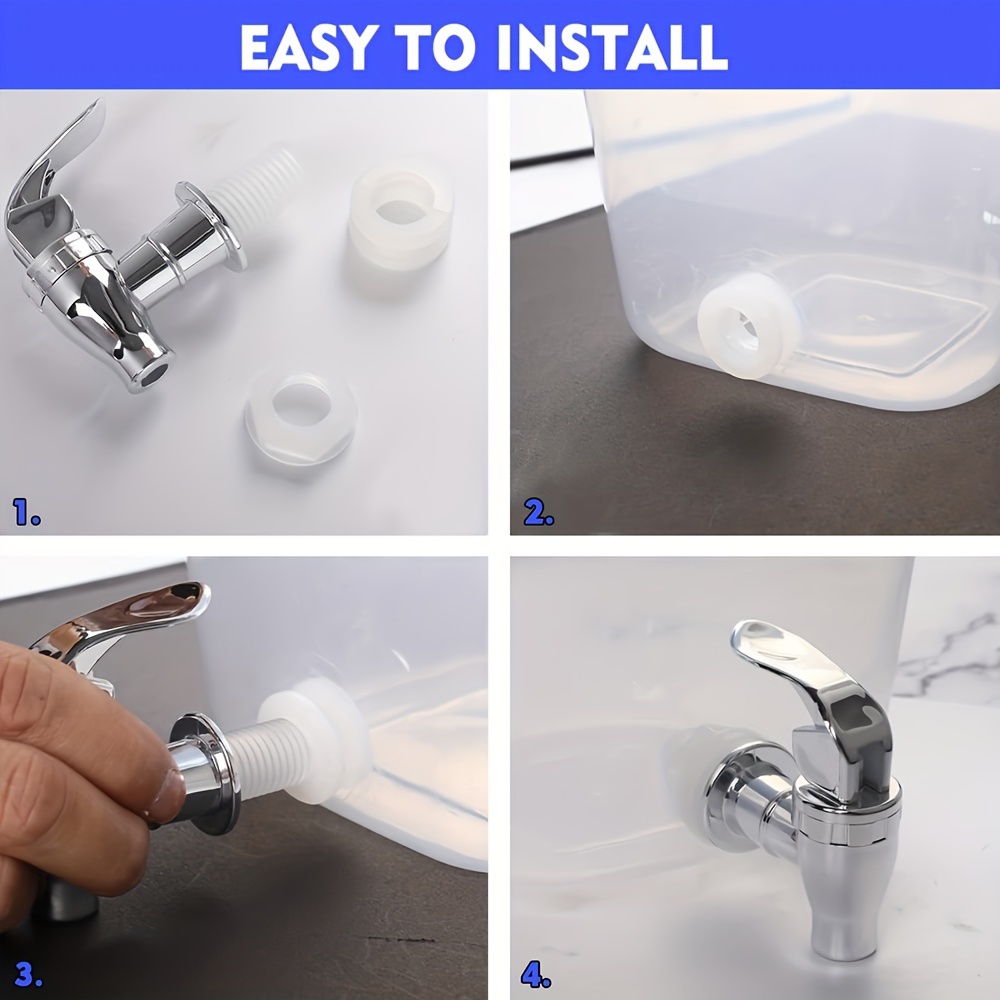 EASY TO INSTALL

1.

2.

3.

4.