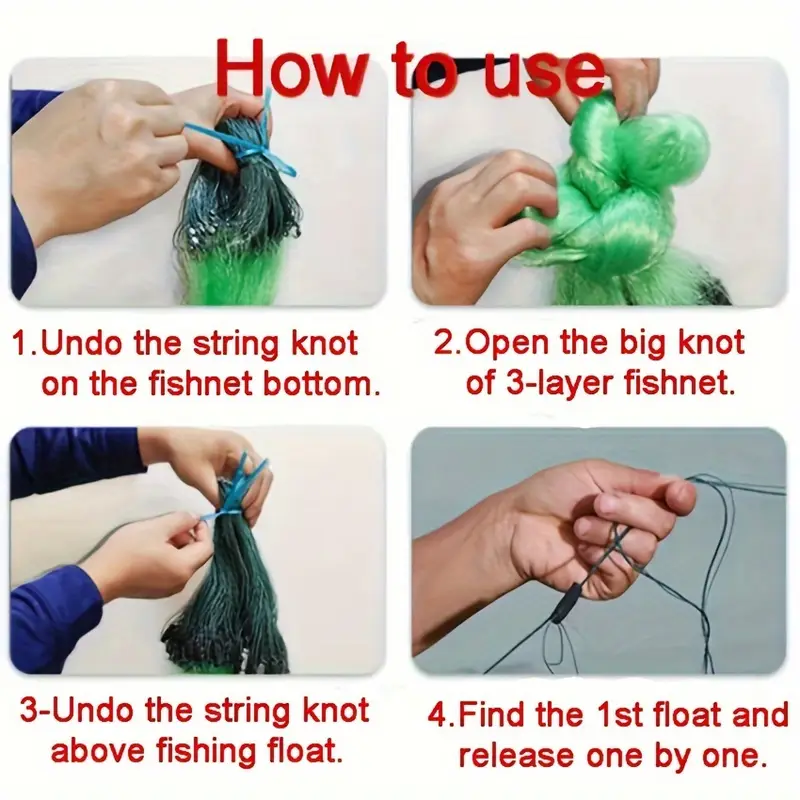 How to use

1.Undo the string knot on the fishnet bottom.

2.Open the big knot of 3-layer fishnet.

3-Undo the string knot above fishing float.

4.Find the 1st float and release one by one.