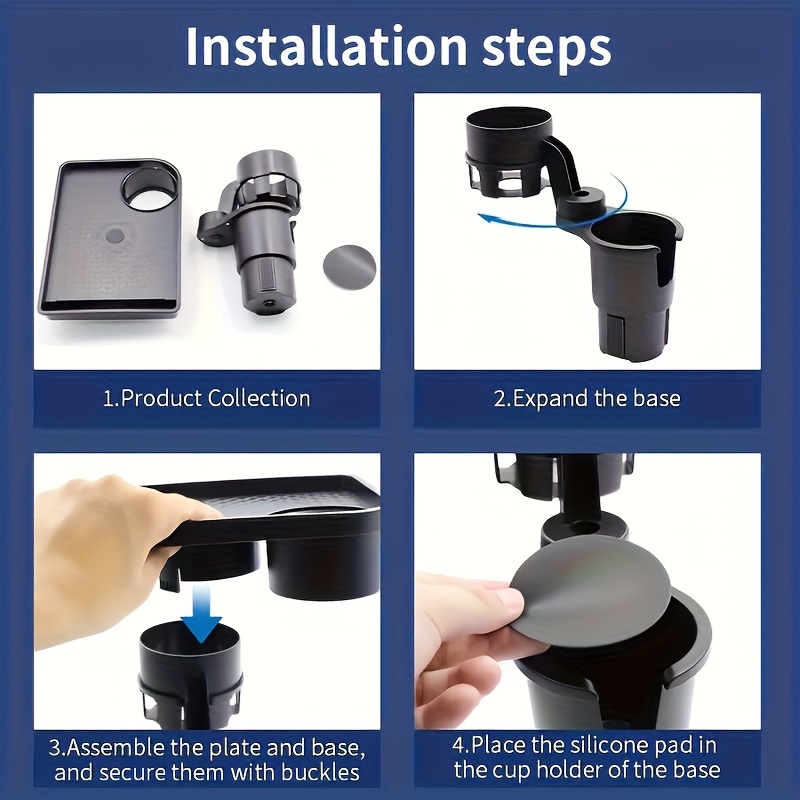 Installation steps

1.Product Collection

2.Expand the base

3.Assemble the plate and base, and secure them with buckles

4.Place the silicone pad in the cup holder of the base