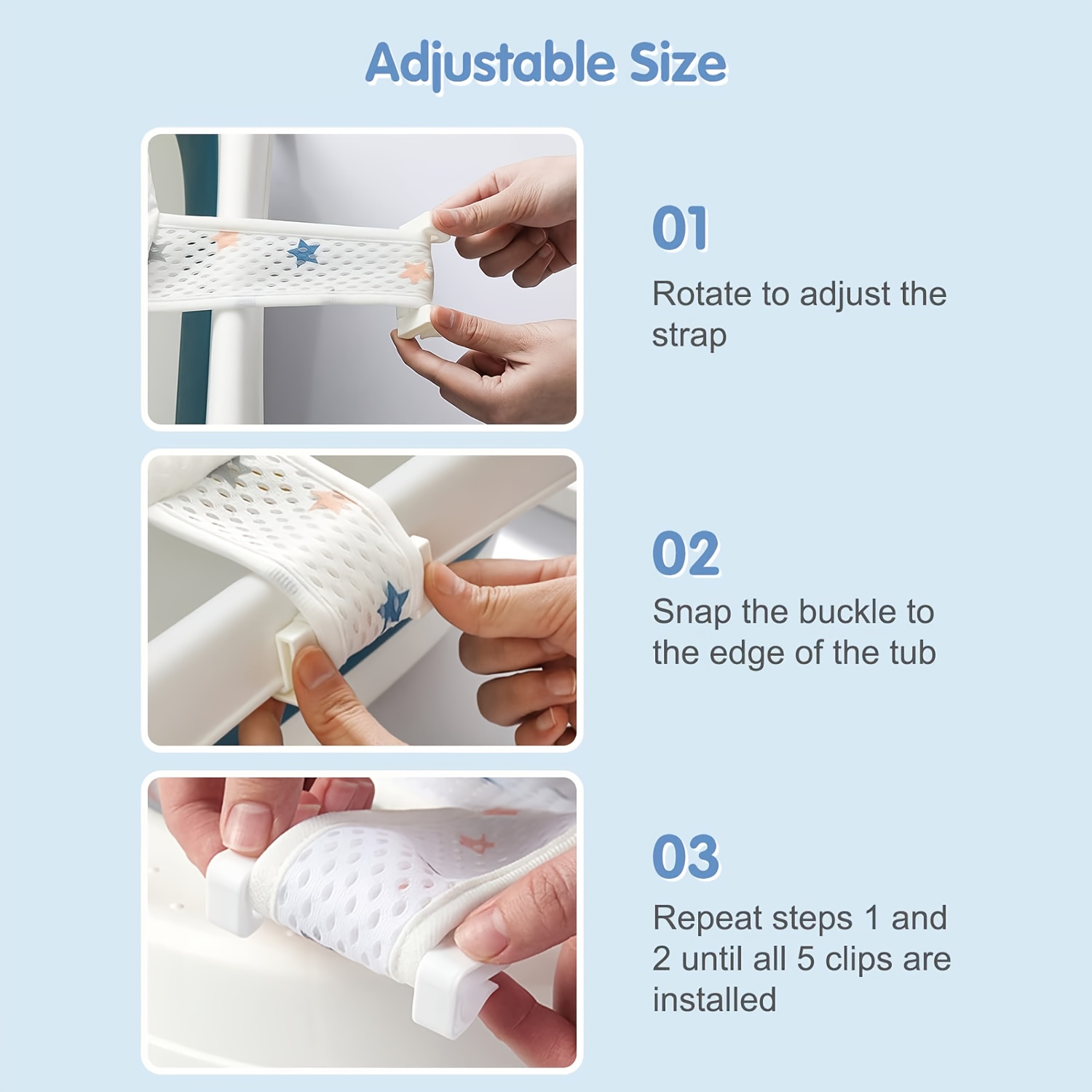 Adjustable Size

01

Rotate to adjust the strap

02

Snap the buckle to the edge of the tub

03

Repeat steps 1 and 2 until all 5 clips are installed