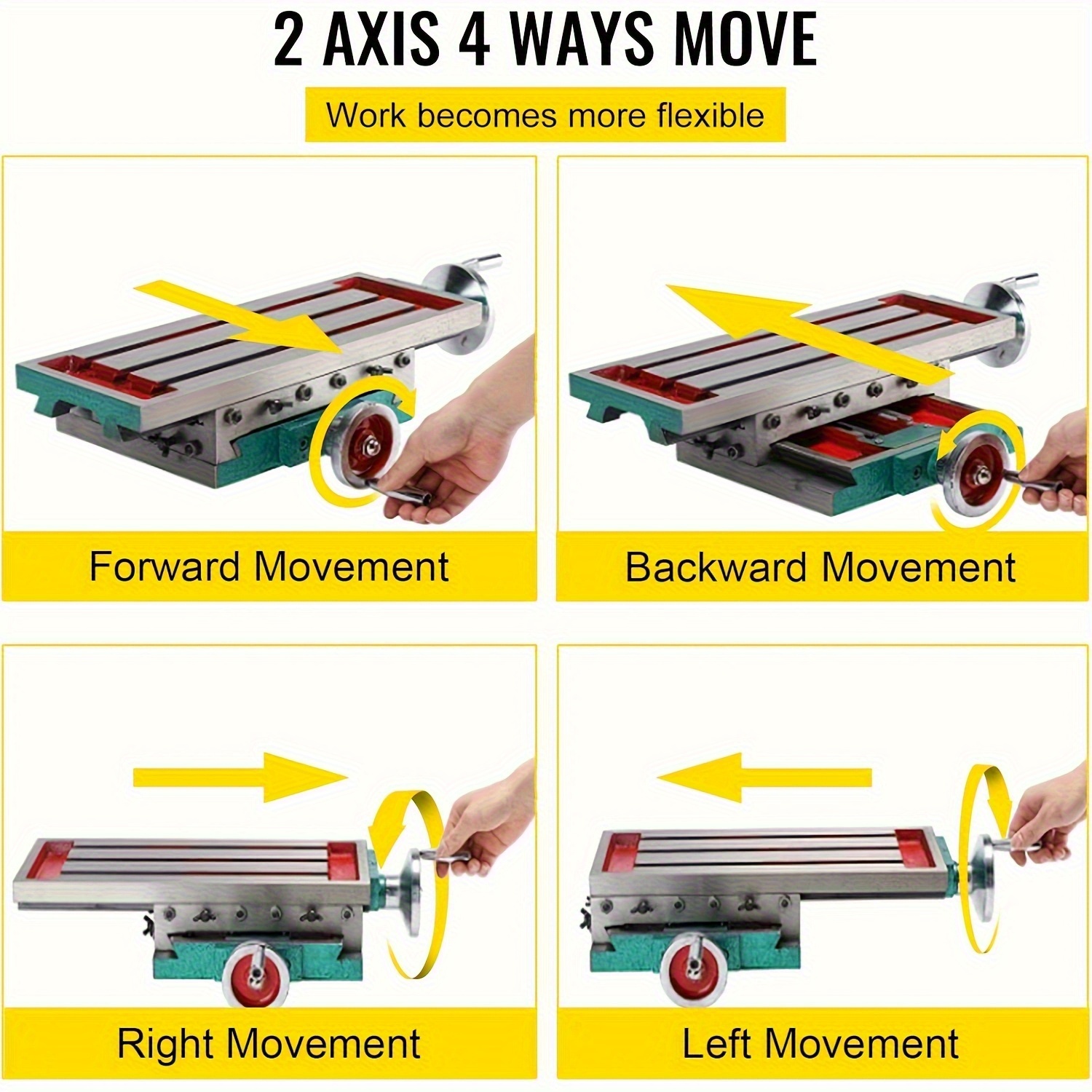 2 AXIS 4 WAYS MOVE

Work becomes more flexible

Forward Movement

Backward Movement

Right Movement

Left Movement