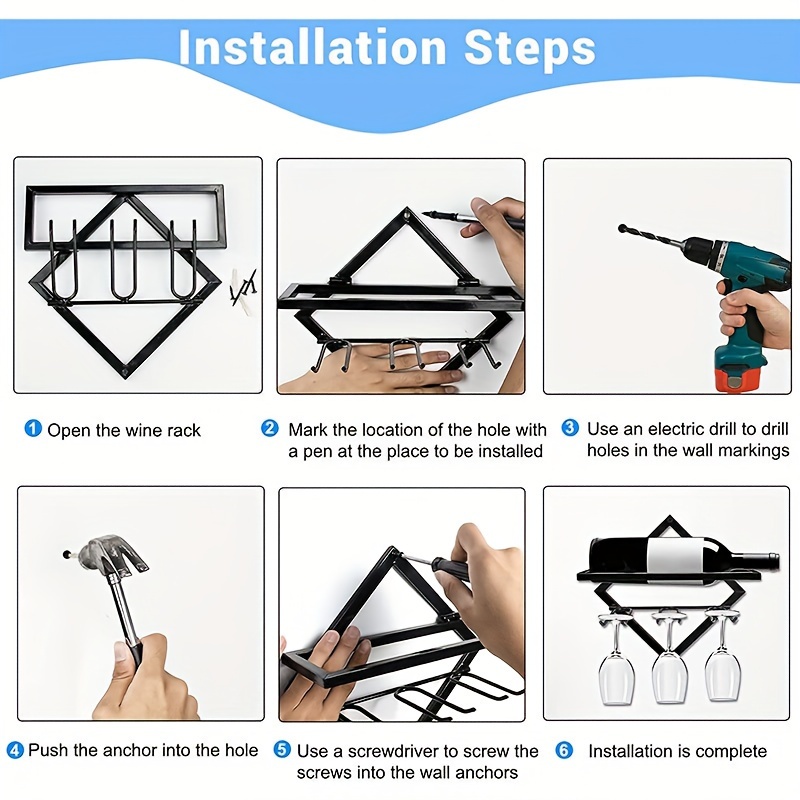 Installation Steps

1 Open the wine rack

2 Mark the location of the hole with a pen at the place to be installed

3 Use an electric drill to drill holes in the wall markings

4 Push the anchor into the hole

5 Use a screwdriver to screw the screws into the wall anchors

6 Installation is complete