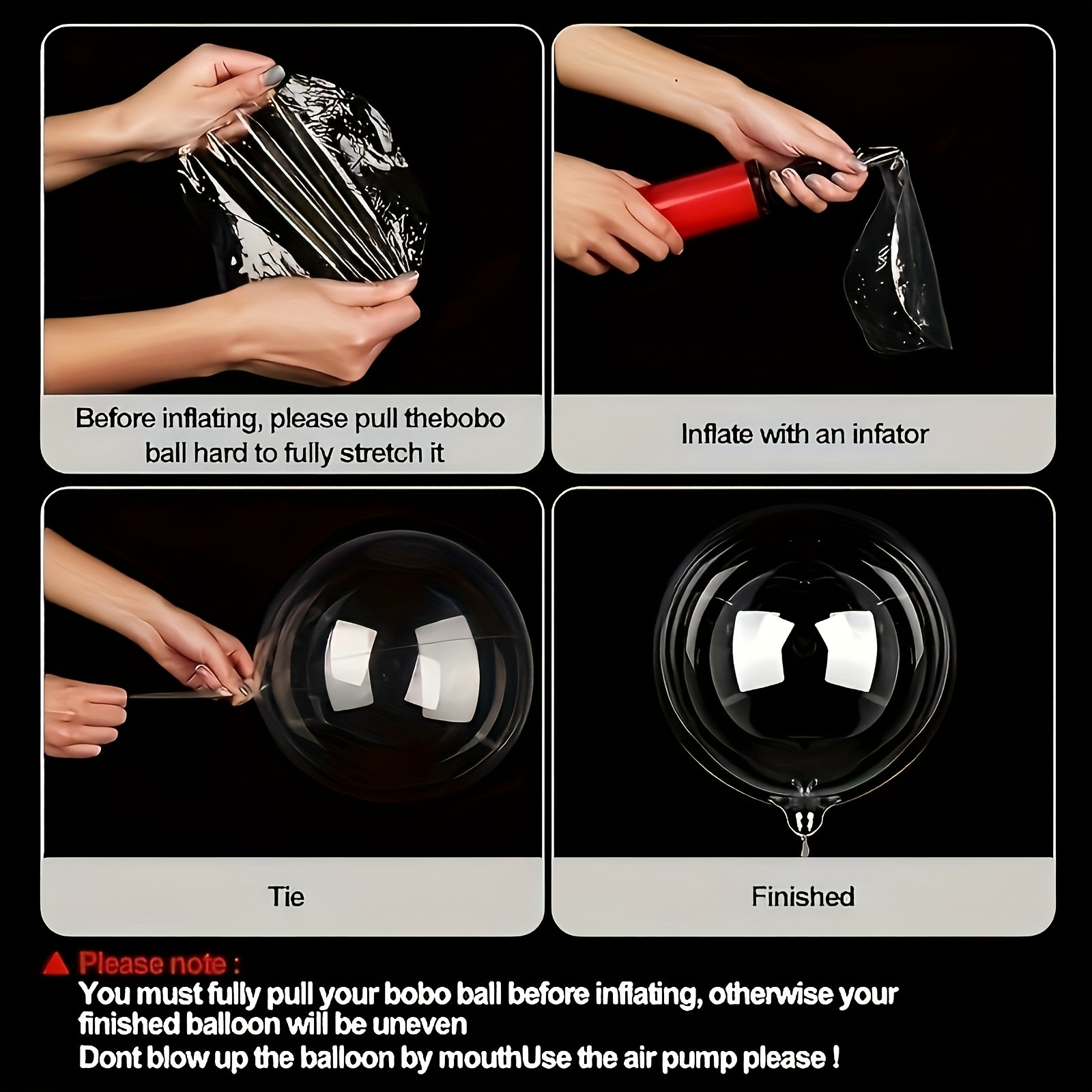 Before inflating, please pull thebobo ball hard to fully stretch it

Inflate with an infator

Tie

Finished

Please note :
You must fully pull your bobo ball before inflating, otherwise your finished balloon will be uneven
Dont blow up the balloon by mouthUse the air pump please !