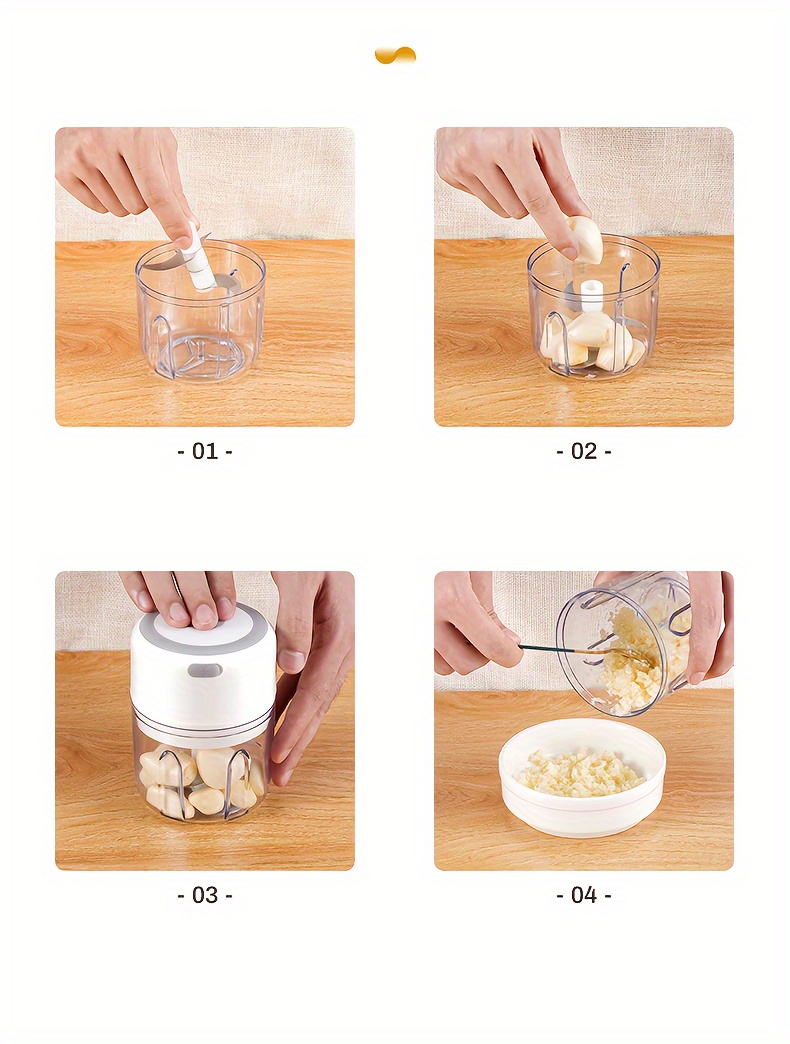 - 01 -

- 02 -

- 03 -

- 04 -