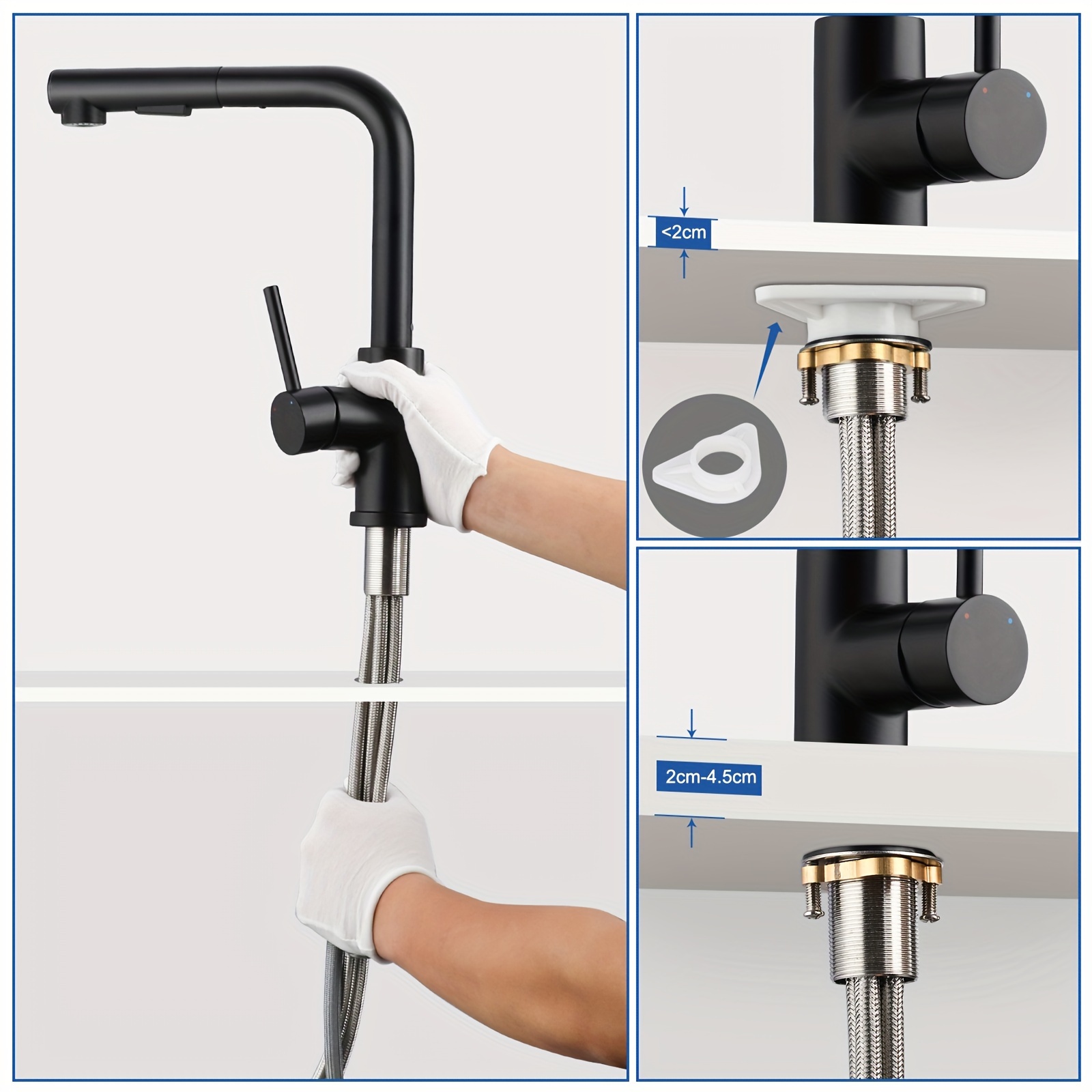 <2cm

2cm-4.5cm